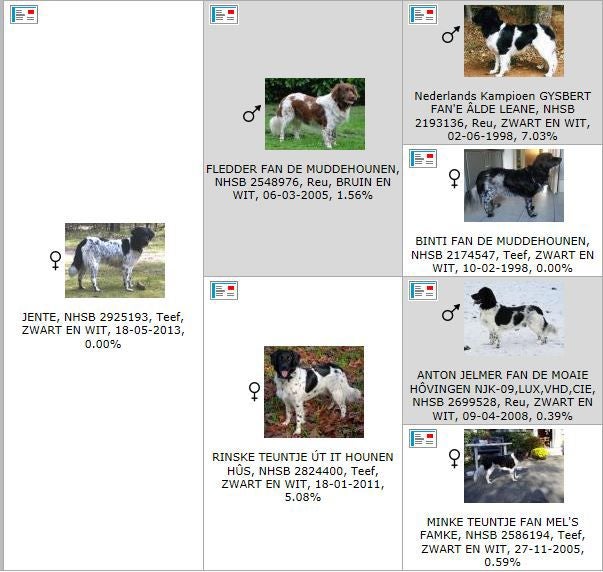 ♀

JENTE, NHSB 2925193, Teef, ZWART EN WIT, 18-05-2013, 0.00%

♂

FLEDDER FAN DE MUDDEHOUNEN, NHSB 2548976, Reu, BRUIN EN WIT, 06-03-2005, 1.56%

♀

RINSKE TEUNTJE ÚT IT HOUNEN HÛS, NHSB 2824400, Teef, ZWART EN WIT, 18-01-2011, 5.08%

♂

Nederlands Kampioen GYSBERT FAN'E ÂLDE LEANE, NHSB 2193136, Reu, ZWART EN WIT, 02-06-1998, 7.03%

♀

BINTI FAN DE MUDDEHOUNEN, NHSB 2174547, Teef, ZWART EN WIT, 10-02-1998, 0.00%

♂

ANTON JELMER FAN DE MOAIE HÔVINGEN NJK-09,LUX,VHD,CIE, NHSB 2699528, Reu, ZWART EN WIT, 09-04-2008, 0.39%

♀

MINKE TEUNTJE FAN MEL'S FAMKE, NHSB 2586194, Teef, ZWART EN WIT, 27-11-2005, 0.59%