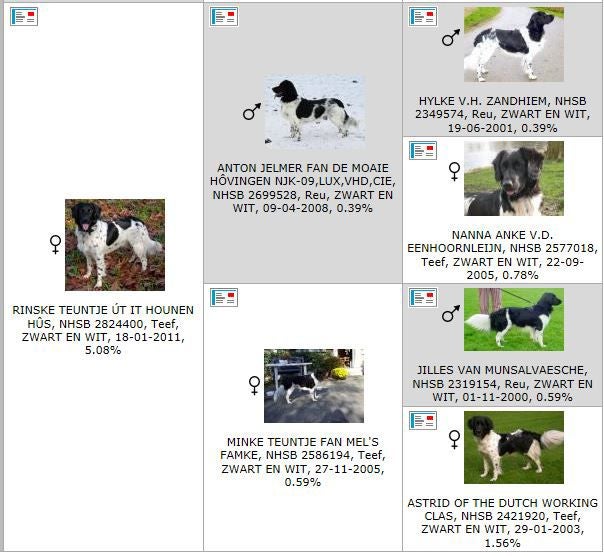 ♀

RINSKE TEUNTJE ÚT IT HOUNEN HÛS, NHSB 2824400, Teef, ZWART EN WIT, 18-01-2011, 5.08%

♂

ANTON JELMER FAN DE MOAIE HÔVINGEN NJK-09,LUX,VHD,CIE, NHSB 2699528, Reu, ZWART EN WIT, 09-04-2008, 0.39%

♀

MINKE TEUNTJE FAN MEL'S FAMKE, NHSB 2586194, Teef, ZWART EN WIT, 27-11-2005, 0.59%

♂

HYLKE V.H. ZANDHIEM, NHSB 2349574, Reu, ZWART EN WIT, 19-06-2001, 0.39%

♀

NANNA ANKE V.D. EENHOORNLEIJN, NHSB 2577018, Teef, ZWART EN WIT, 22-09-2005, 0.78%

♂

JILLES VAN MUNSALVAESCHE, NHSB 2319154, Reu, ZWART EN WIT, 01-11-2000, 0.59%

♀

ASTRID OF THE DUTCH WORKING CLAS, NHSB 2421920, Teef, ZWART EN WIT, 29-01-2003, 1.56%