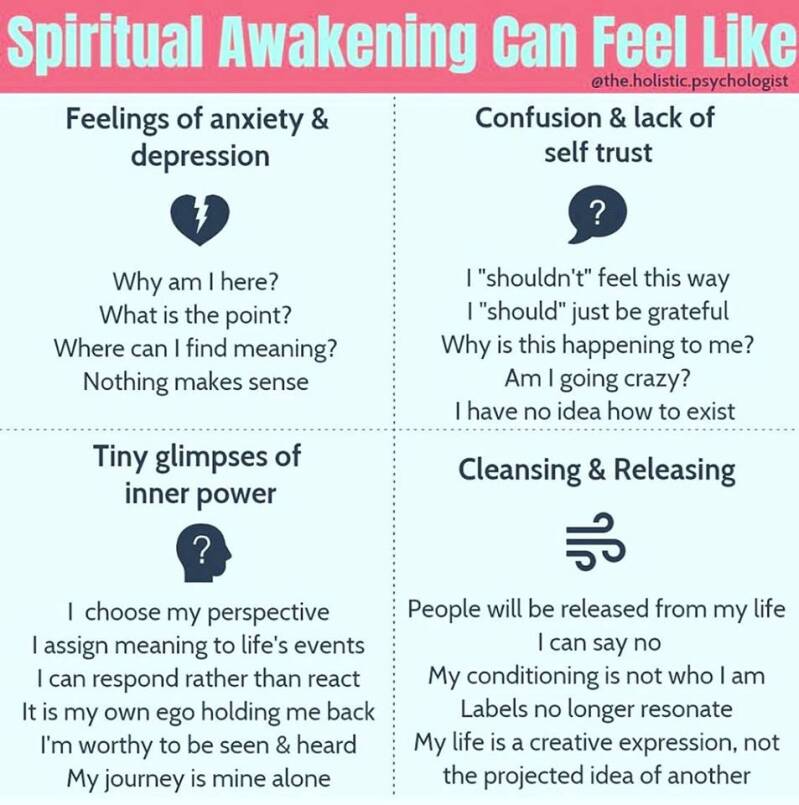 Spiritual Awakening Can Feel Like

@the.holistic.psychologist

Feelings of anxiety & depression

Why am I here?
What is the point?
Where can I find meaning?
Nothing makes sense

Confusion & lack of self trust

?

I "shouldn't" feel this way
I "should" just be grateful
Why is this happening to me?
Am I going crazy?
I have no idea how to exist

Tiny glimpses of inner power

?

I choose my perspective
I assign meaning to life's events
I can respond rather than react
It is my own ego holding me back
I'm worthy to be seen & heard
My journey is mine alone

Cleansing & Releasing

People will be released from my life
I can say no
My conditioning is not who I am
Labels no longer resonate
My life is a creative expression, not the projected idea of another