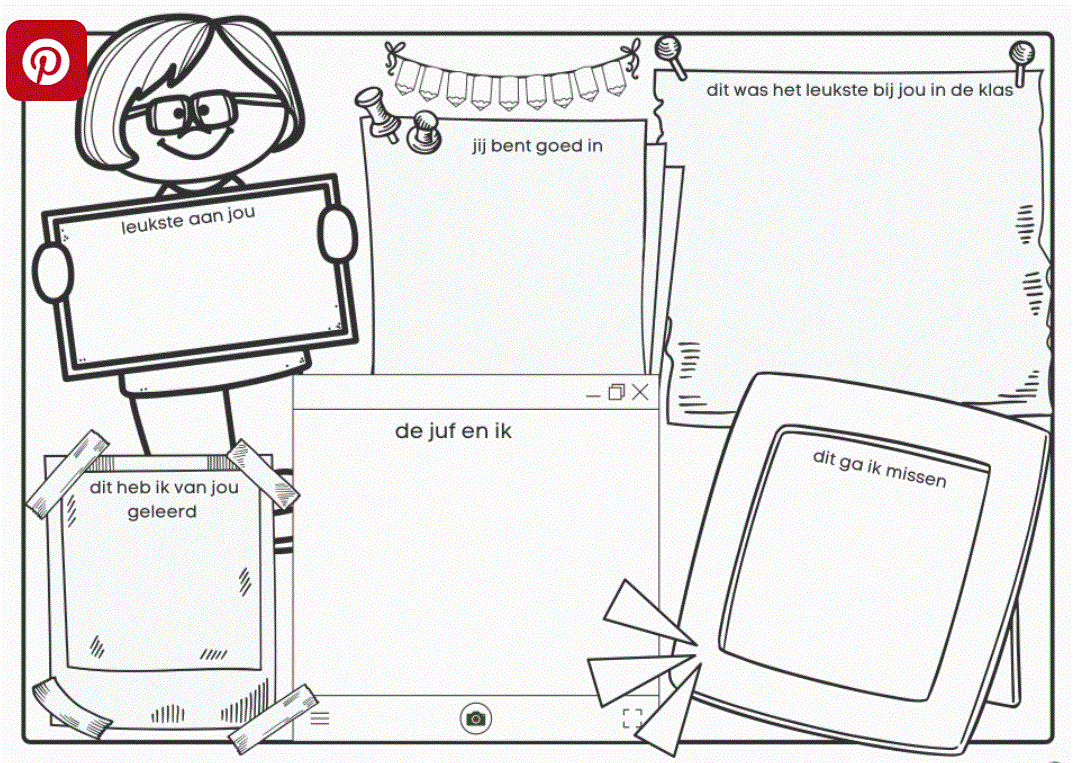 leukste aan jou

jij bent goed in

dit was het leukste bij jou in de klas

de juf en ik

dit heb ik van jou geleerd

dit ga ik missen