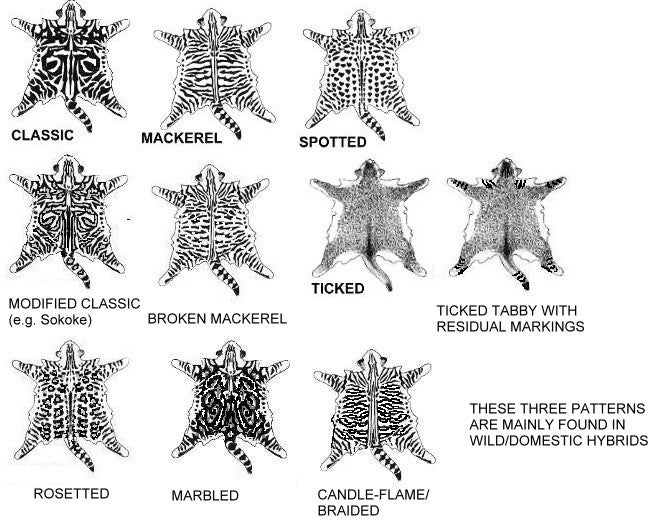 CLASSIC

MACKEREL

SPOTTED

MODIFIED CLASSIC
(e.g. Sokoke)

BROKEN MACKEREL

TICKED

TICKED TABBY WITH
RESIDUAL MARKINGS

ROSETTED

MARBLED

CANDLE-FLAME/
BRAIDED

THESE THREE PATTERNS
ARE MAINLY FOUND IN
WILD/DOMESTIC HYBRIDS