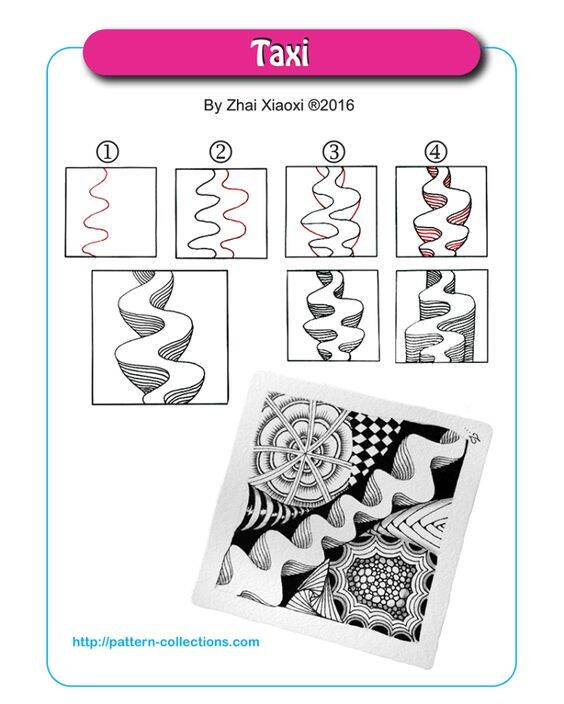 Taxi

By Zhai Xiaoxi ®2016

①

②

③

④

http://pattern-collections.com