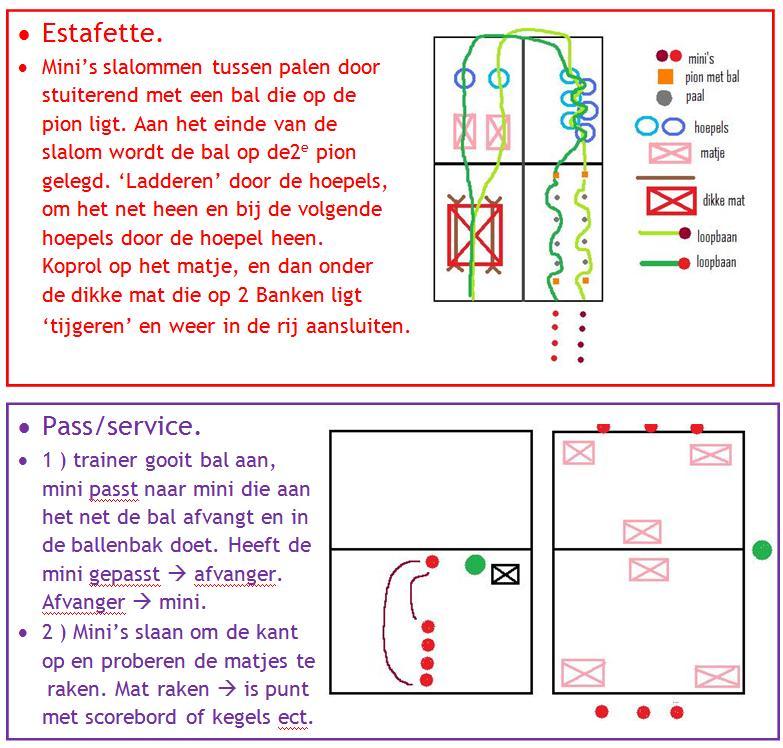 • Estafette.

• Mini's slalommen tussen palen door stuiterend met een bal die op de pion ligt. Aan het einde van de slalom wordt de bal op de2$^e$ pion gelegd. 'Ladderen' door de hoepels, om het net heen en bij de volgende hoepels door de hoepel heen. Koprol op het matje, en dan onder de dikke mat die op 2 Banken ligt 'tijgeren' en weer in de rij aansluiten.

mini's
pion met bal
paal
hoepels
matje
dikke mat
loopbaan
loopbaan

• Pass/service.

• 1 ) trainer gooit bal aan, mini passt naar mini die aan het net de bal afvangt en in de ballenbak doet. Heeft de mini gepasst → afvanger. Afvanger → mini.

• 2 ) Mini's slaan om de kant op en proberen de matjes te raken. Mat raken → is punt met scorebord of kegels ect.