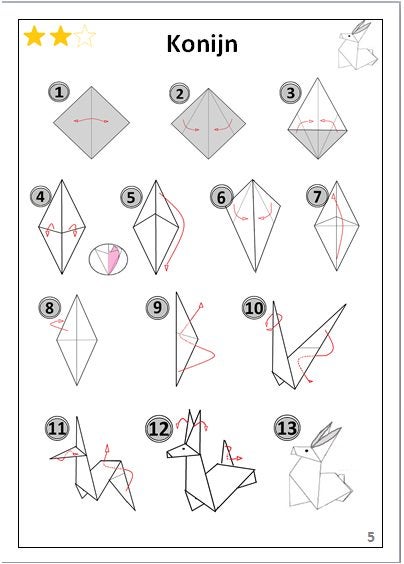 Konijn

1

2

3

4

5

6

7

8

9

10

11

12

13

5