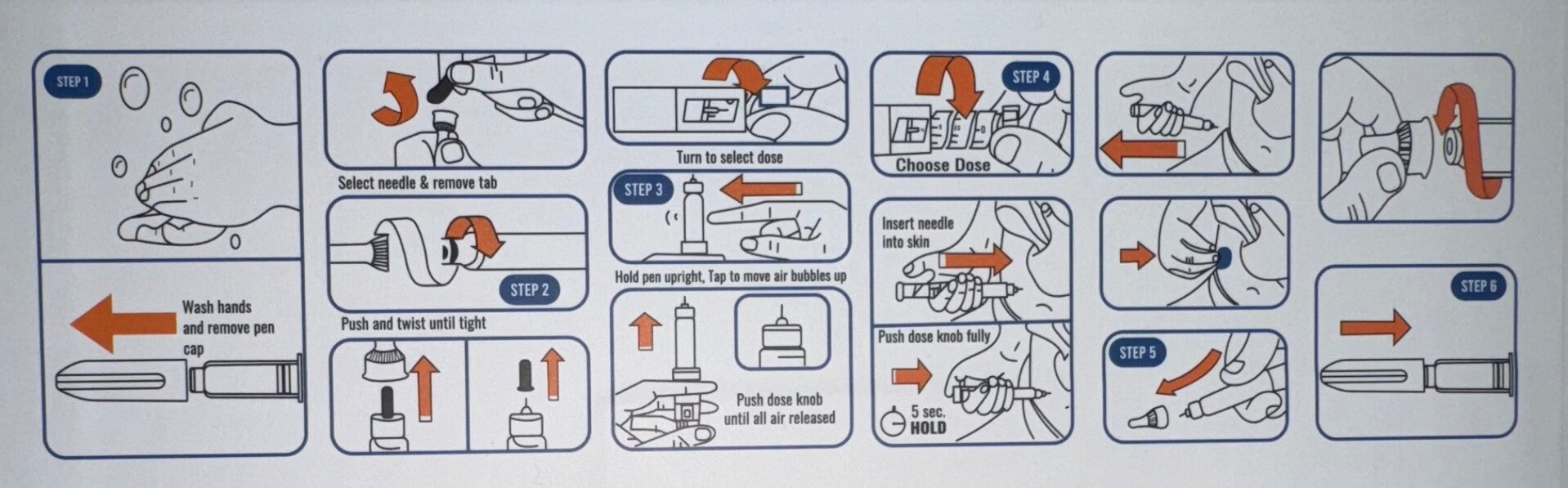 STEP 1

Wash hands and remove pen cap

Select needle & remove tab

STEP 2

Push and twist until tight

Turn to select dose

STEP 3

Hold pen upright, Tap to move air bubbles up

Push dose knob until all air released

STEP 4

Choose Dose

Insert needle into skin

Push dose knob fully

5 sec. HOLD

STEP 5

STEP 6