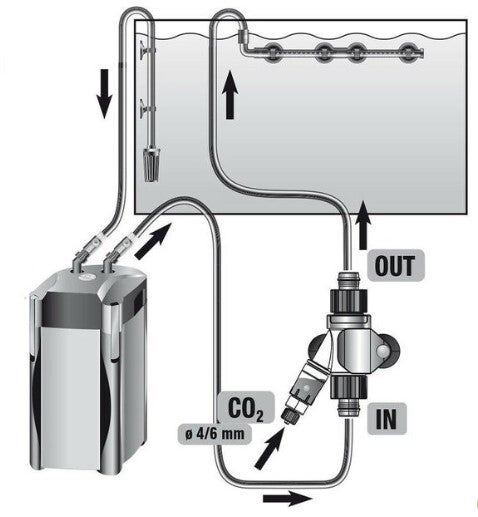 OUT

$CO_2$

ø 4/6 mm

IN