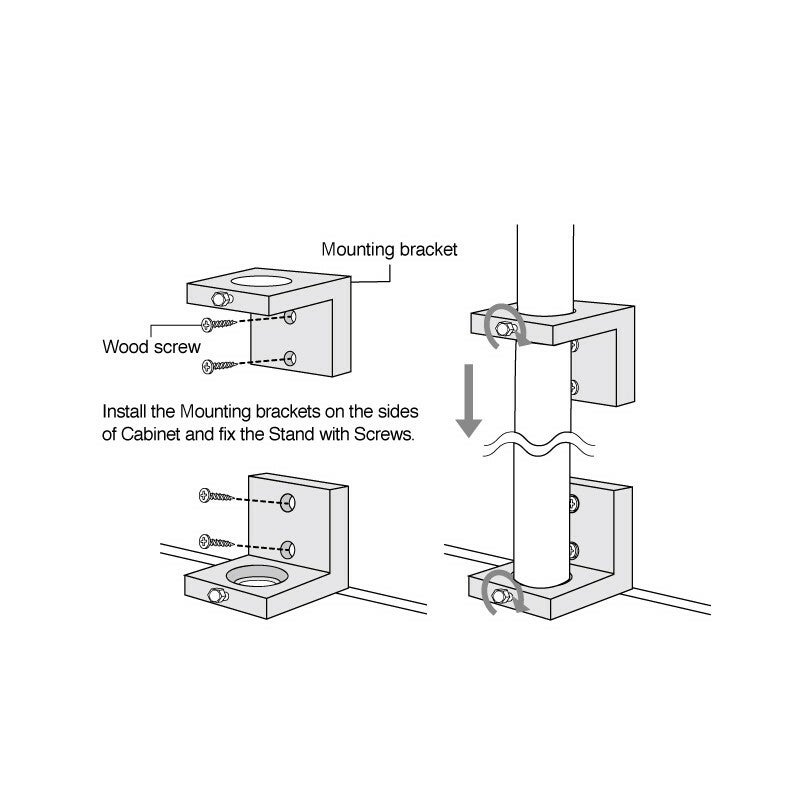 Mounting bracket

Wood screw

Install the Mounting brackets on the sides of Cabinet and fix the Stand with Screws.