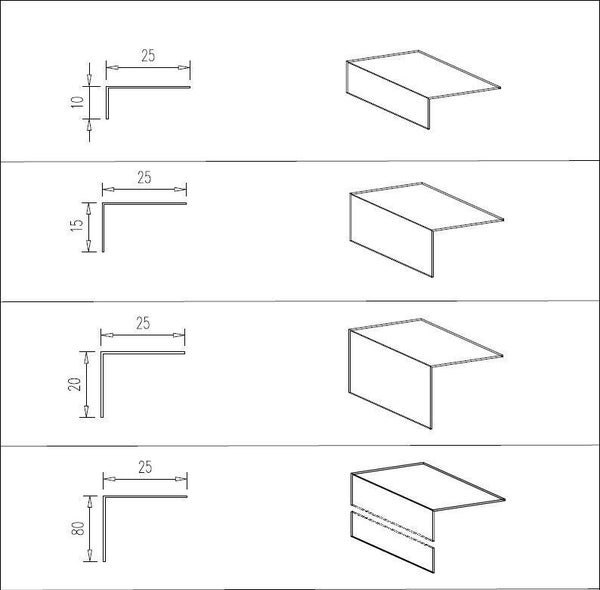 25
10

25
15

25
20

25
80