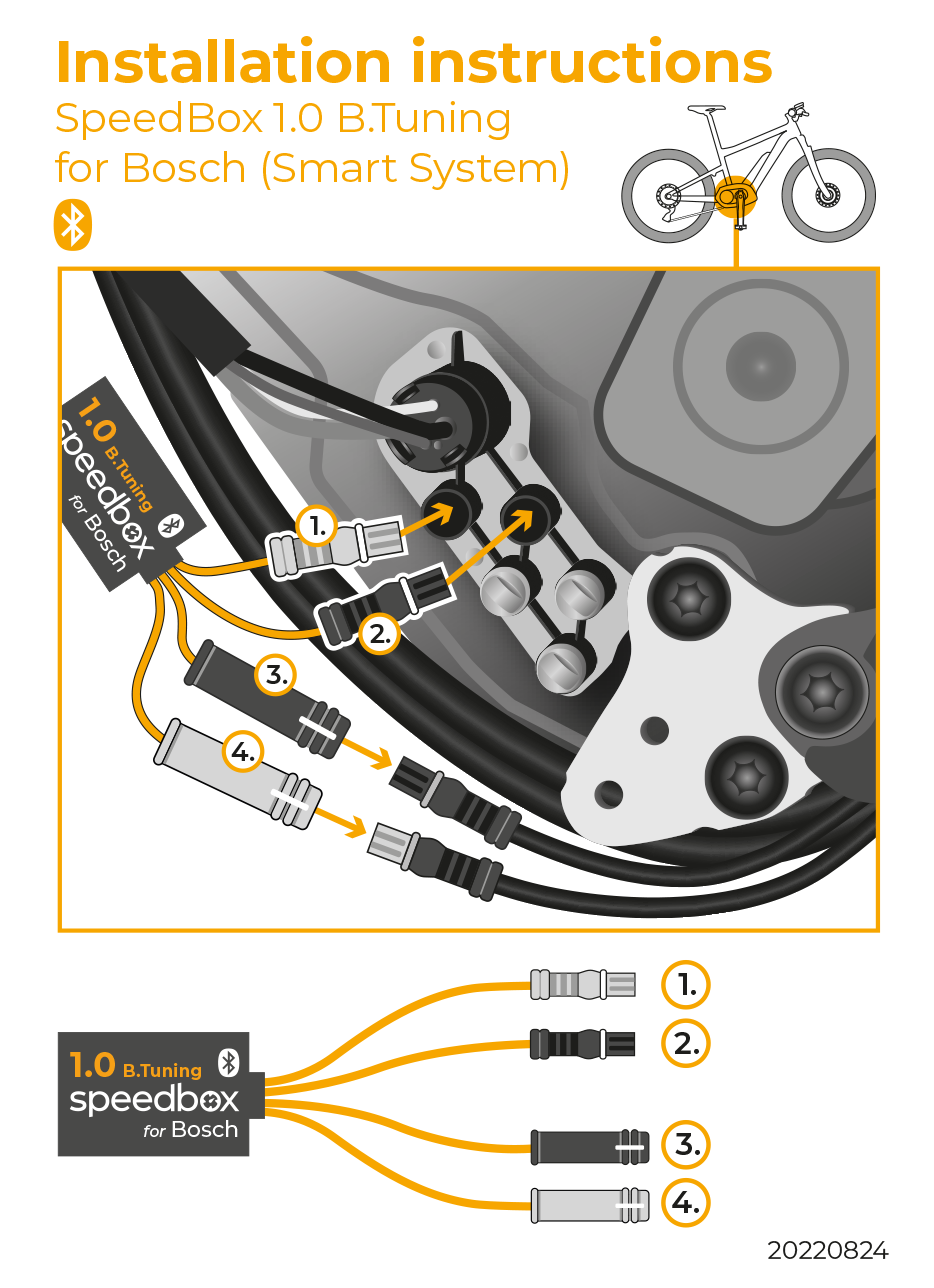 Installation instructions
SpeedBox 1.0 B.Tuning
for Bosch (Smart System)

1.0 B.Tuning
speedbox
for Bosch

1.
2.
3.
4.

1.0 B.Tuning
speedbox
for Bosch

1.
2.
3.
4.

20220824