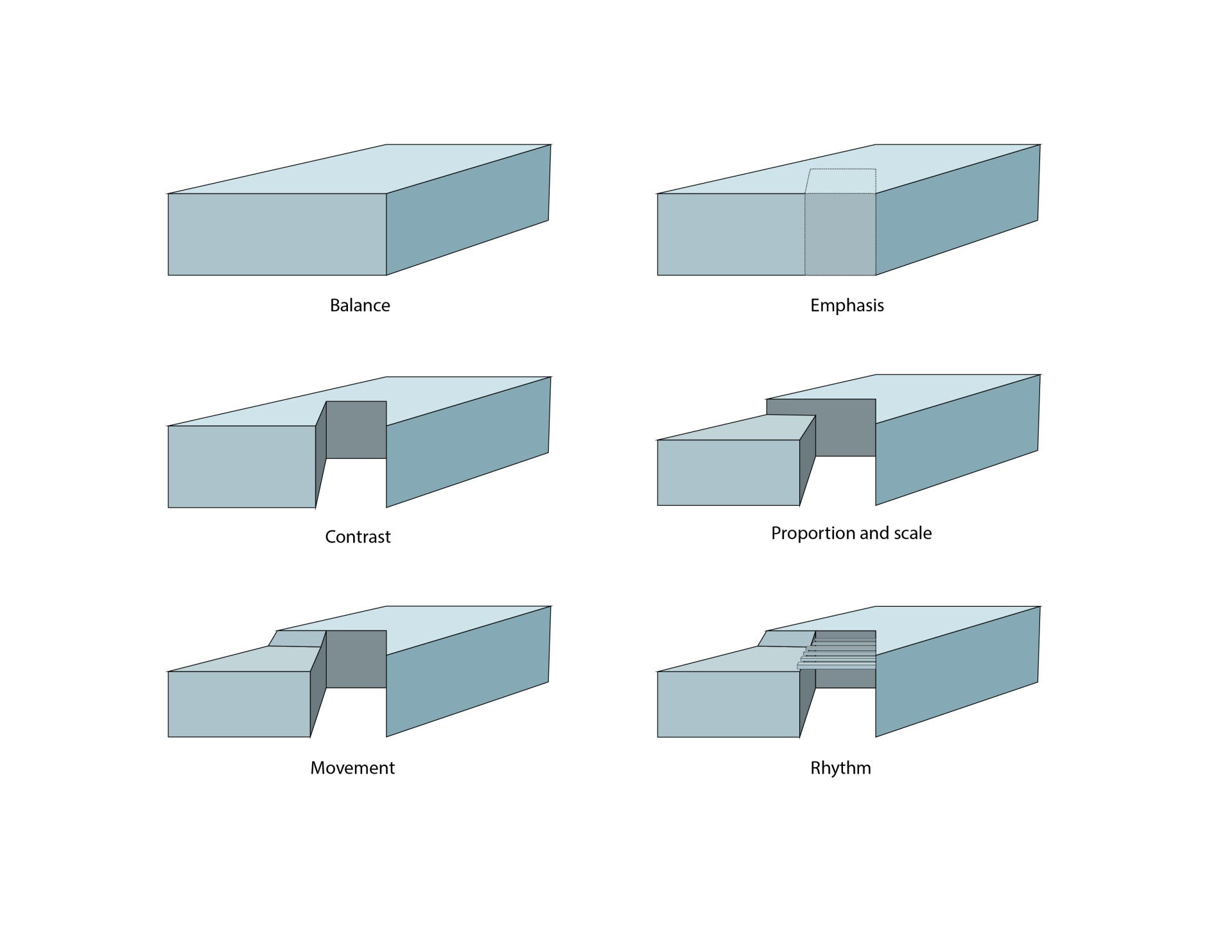 Balance

Emphasis

Contrast

Proportion and scale

Movement

Rhythm