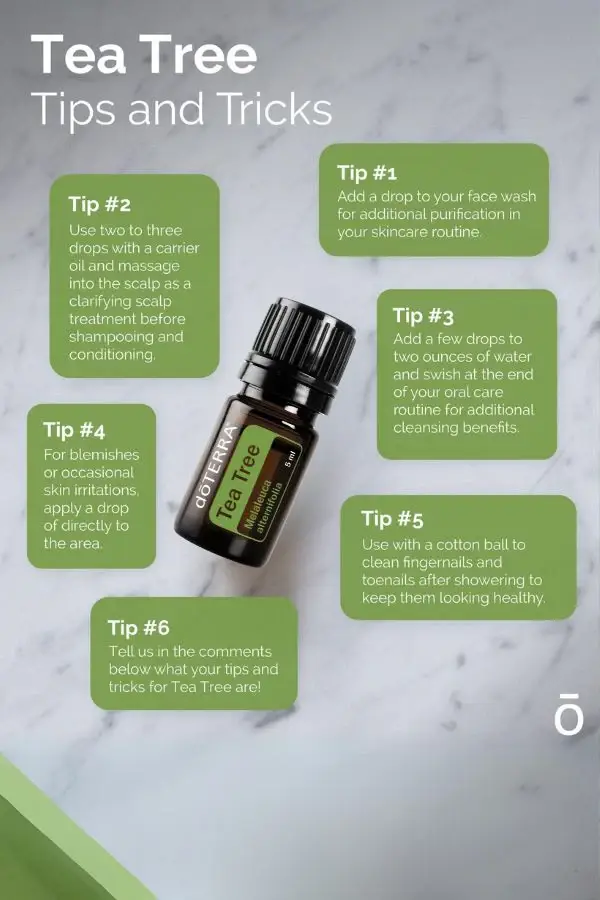 Tea Tree
Tips and Tricks

Tip #1
Add a drop to your face wash for additional purification in your skincare routine.

Tip #2
Use two to three drops with a carrier oil and massage into the scalp as a clarifying scalp treatment before shampooing and conditioning.

Tip #3
Add a few drops to two ounces of water and swish at the end of your oral care routine for additional cleansing benefits.

Tip #4
For blemishes or occasional skin irritations, apply a drop of directly to the area.

dōTERRA
Tea Tree
Melaleuca alternifolia
5 ml

Tip #5
Use with a cotton ball to clean fingernails and toenails after showering to keep them looking healthy.

Tip #6
Tell us in the comments below what your tips and tricks for Tea Tree are!

ō