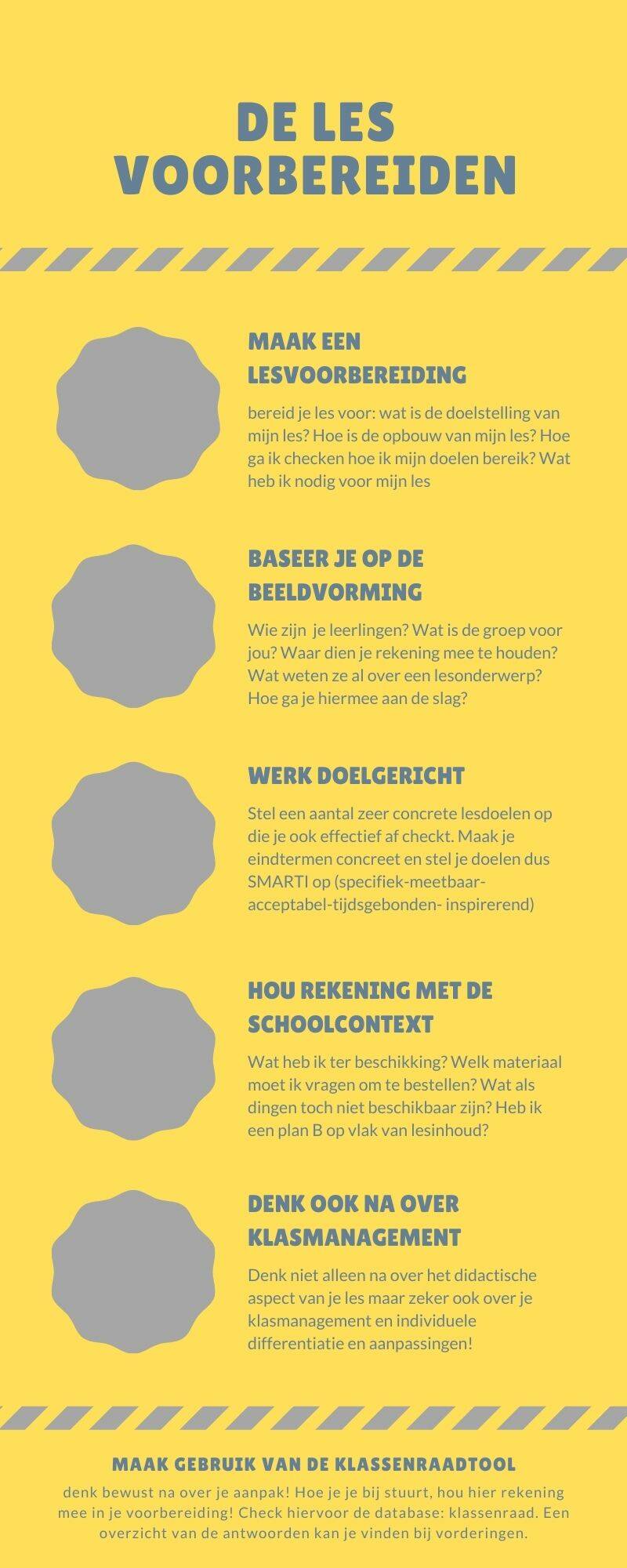 DE LES VOORBEREIDEN

MAAK EEN LESVOORBEREIDING

bereid je les voor: wat is de doelstelling van mijn les? Hoe is de opbouw van mijn les? Hoe ga ik checken hoe ik mijn doelen bereik? Wat heb ik nodig voor mijn les

BASEER JE OP DE BEELDVORMING

Wie zijn  je leerlingen? Wat is de groep voor jou? Waar dien je rekening mee te houden? Wat weten ze al over een lesonderwerp? Hoe ga je hiermee aan de slag?

WERK DOELGERICHT

Stel een aantal zeer concrete lesdoelen op die je ook effectief af checkt. Maak je eindtermen concreet en stel je doelen dus SMARTI op (specifiek-meetbaar-acceptabel-tijdsgebonden- inspirerend)

HOU REKENING MET DE SCHOOLCONTEXT

Wat heb ik ter beschikking? Welk materiaal moet ik vragen om te bestellen? Wat als dingen toch niet beschikbaar zijn? Heb ik een plan B op vlak van lesinhoud?

DENK OOK NA OVER KLASMANAGEMENT

Denk niet alleen na over het didactische aspect van je les maar zeker ook over je klasmanagement en individuele differentiatie en aanpassingen!

MAAK GEBRUIK VAN DE KLASSENRAADTOOL

denk bewust na over je aanpak! Hoe je je bij stuurt, hou hier rekening mee in je voorbereiding! Check hiervoor de database: klassenraad. Een overzicht van de antwoorden kan je vinden bij vorderingen.