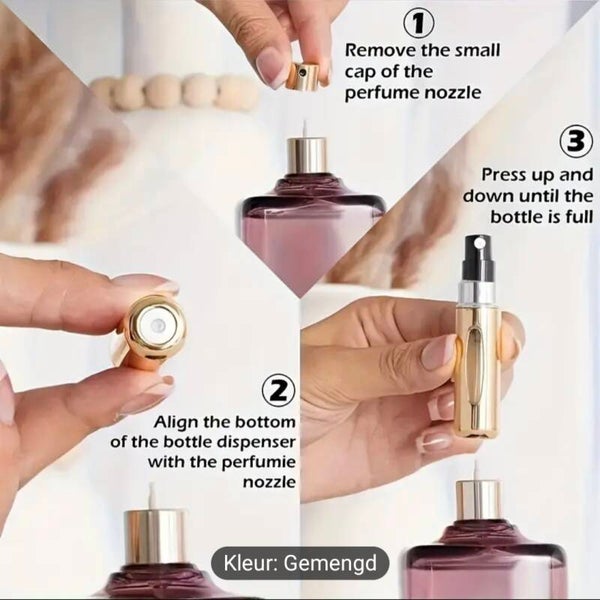 1
Remove the small cap of the perfume nozzle

3
Press up and down until the bottle is full

2
Align the bottom of the bottle dispenser with the perfumie nozzle

Kleur: Gemengd