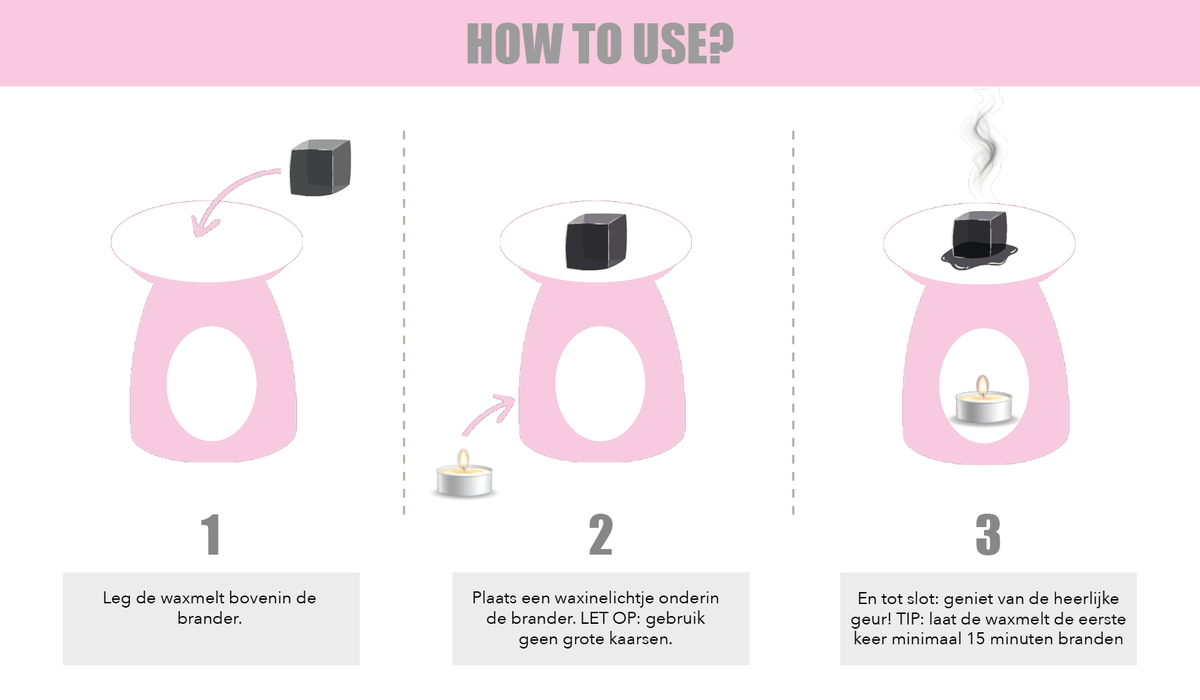 HOW TO USE?

1

Leg de waxmelt bovenin de brander.

2

Plaats een waxinelichtje onderin de brander. LET OP: gebruik geen grote kaarsen.

3

En tot slot: geniet van de heerlijke geur! TIP: laat de waxmelt de eerste keer minimaal 15 minuten branden