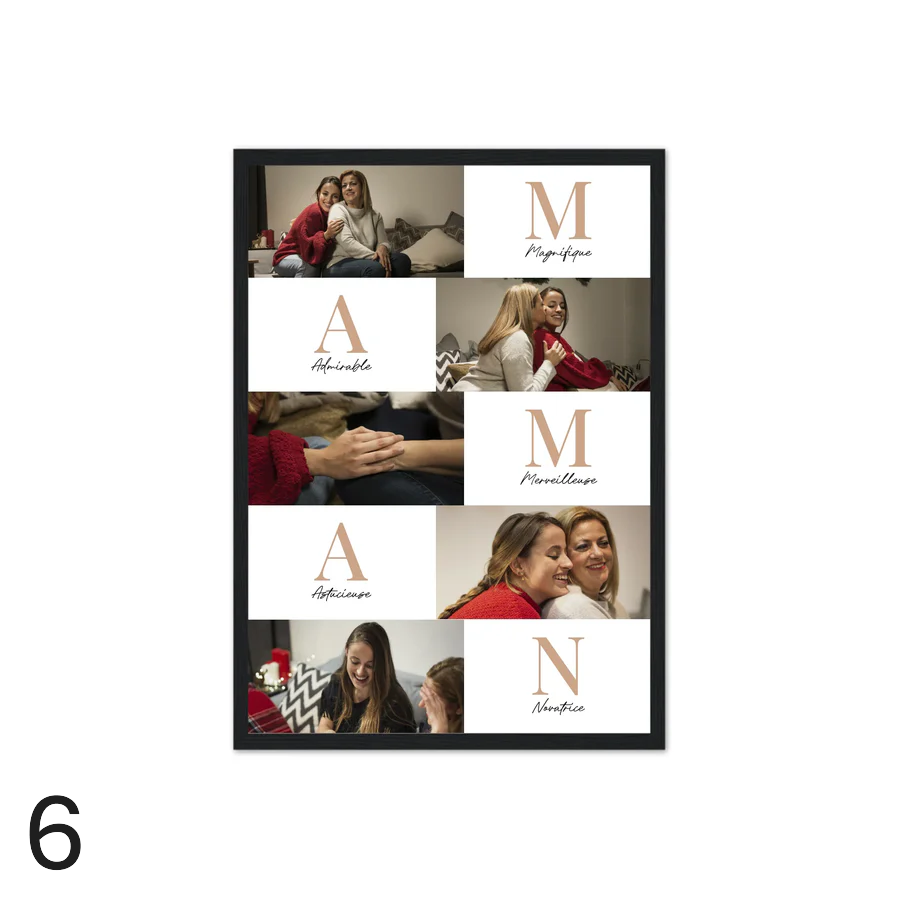 M
Magnifique

A
Admirable

M
Merveilleuse

A
Astucieuse

N
Novatrice

6