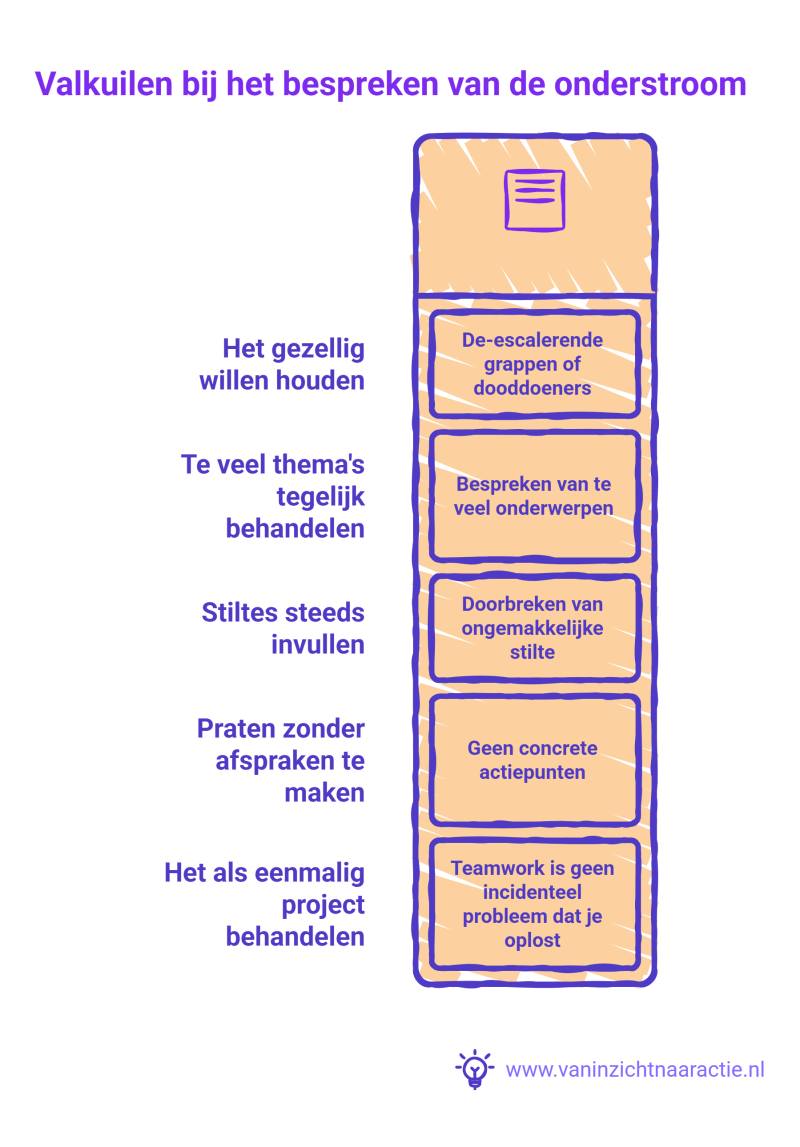 Valkuilen bij het bespreken van de onderstroom

Het gezellig willen houden

De-escalerende grappen of dooddoeners

Te veel thema's tegelijk behandelen

Bespreken van te veel onderwerpen

Stiltes steeds invullen

Doorbreken van ongemakkelijke stilte

Praten zonder afspraken te maken

Geen concrete actiepunten

Het als eenmalig project behandelen

Teamwork is geen incidenteel probleem dat je oplost

www.vaninzichtnaaractie.nl