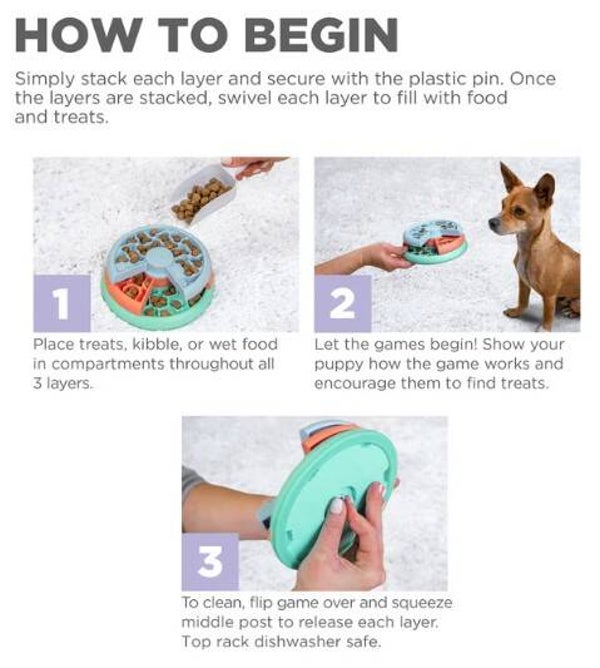 HOW TO BEGIN

Simply stack each layer and secure with the plastic pin. Once the layers are stacked, swivel each layer to fill with food and treats.

1

Place treats, kibble, or wet food in compartments throughout all 3 layers.

2

Let the games begin! Show your puppy how the game works and encourage them to find treats.

3

To clean, flip game over and squeeze middle post to release each layer. Top rack dishwasher safe.