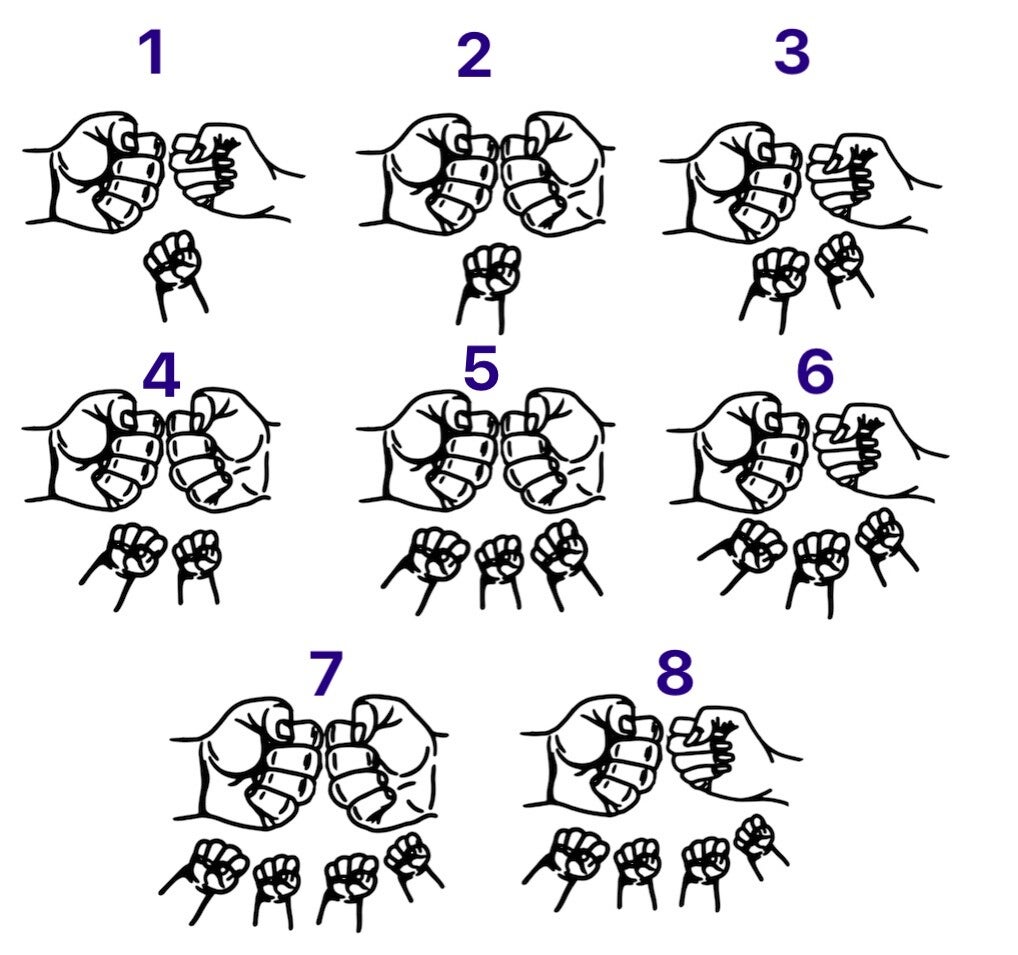 1
2
3
4
5
6
7
8