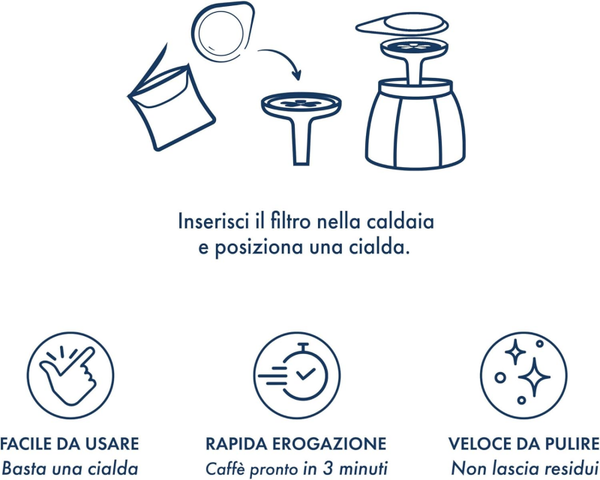 Inserisci il filtro nella caldaia
e posiziona una cialda.

FACILE DA USARE
Basta una cialda

RAPIDA EROGAZIONE
Caffè pronto in 3 minuti

VELOCE DA PULIRE
Non lascia residui