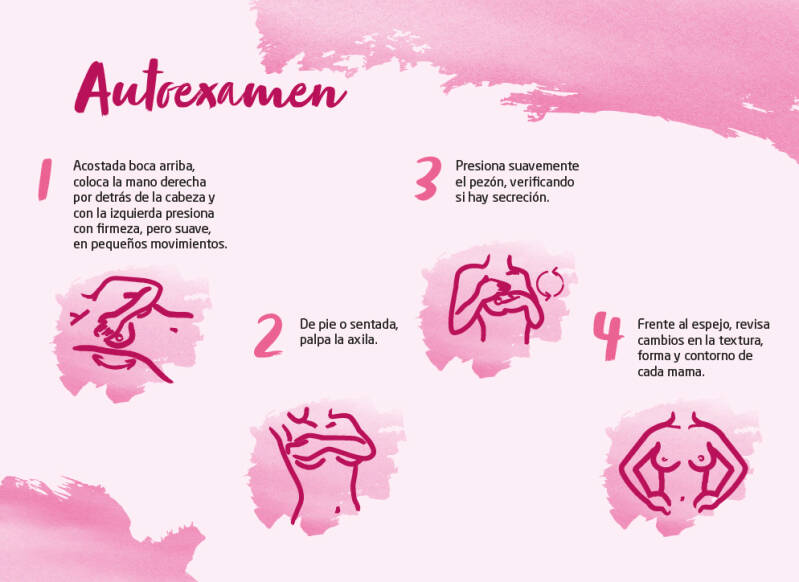 Autoexamen

1 Acostada boca arriba, coloca la mano derecha por detrás de la cabeza y con la izquierda presiona con firmeza, pero suave, en pequeños movimientos.

2 De pie o sentada, palpa la axila.

3 Presiona suavemente el pezón, verificando si hay secreción.

4 Frente al espejo, revisa cambios en la textura, forma y contorno de cada mama.