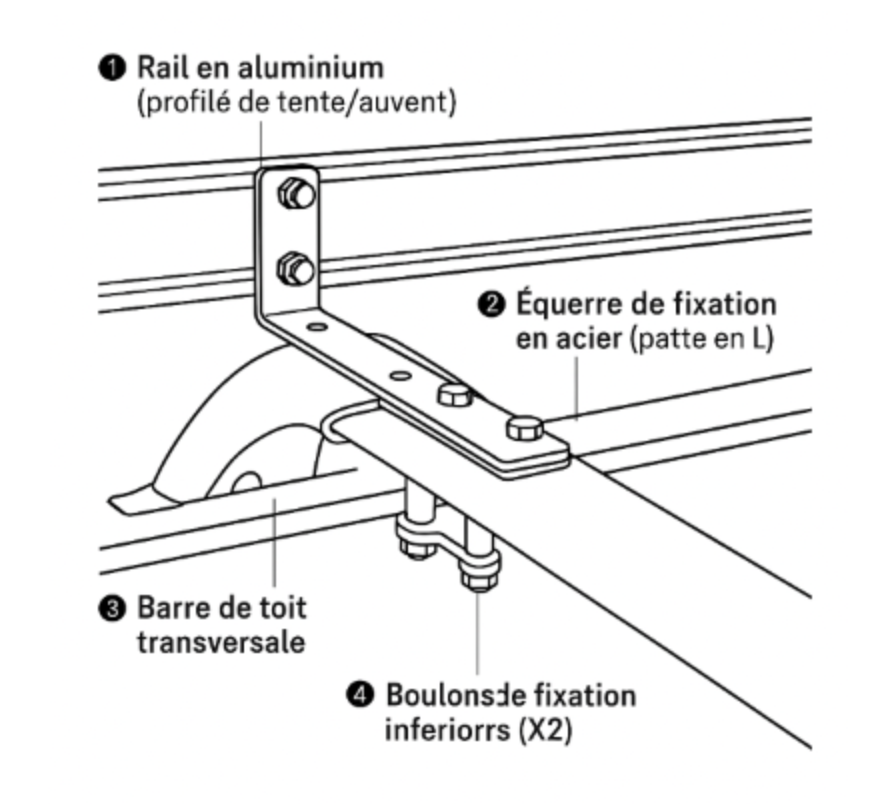 ❶ Rail en aluminium
(profilé de tente/auvent)

❷ Équerre de fixation
en acier (patte en L)

❸ Barre de toit
transversale

❹ Boulonsde fixation
inferiorrs (X2)