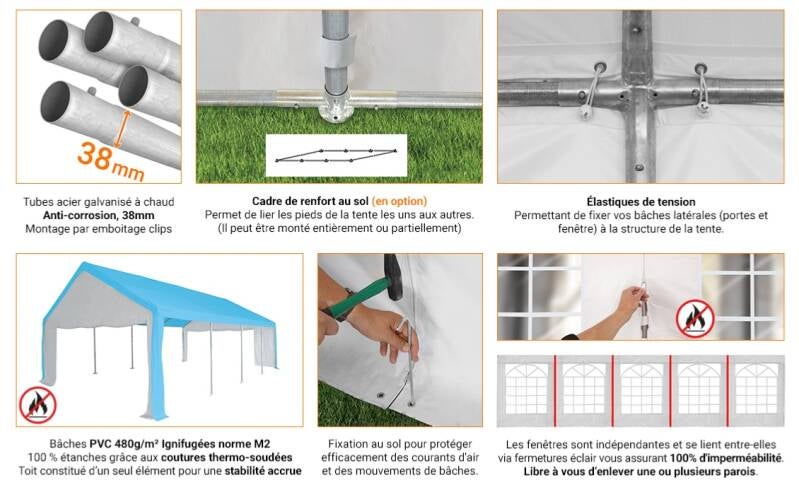 38mm

Tubes acier galvanisé à chaud
Anti-corrosion, 38mm
Montage par emboitage clips

Cadre de renfort au sol (en option)
Permet de lier les pieds de la tente les uns aux autres.
(Il peut être monté entièrement ou partiellement)

Élastiques de tension
Permettant de fixer vos bâches latérales (portes et fenêtre) à la structure de la tente.

Bâches PVC 480g/m² Ignifugées norme M2
100 % étanches grâce aux coutures thermo-soudées
Toit constitué d'un seul élément pour une stabilité accrue

Fixation au sol pour protéger efficacement des courants d'air et des mouvements de bâches.

Les fenêtres sont indépendantes et se lient entre-elles via fermetures éclair vous assurant 100% d'imperméabilité.
Libre à vous d'enlever une ou plusieurs parois.