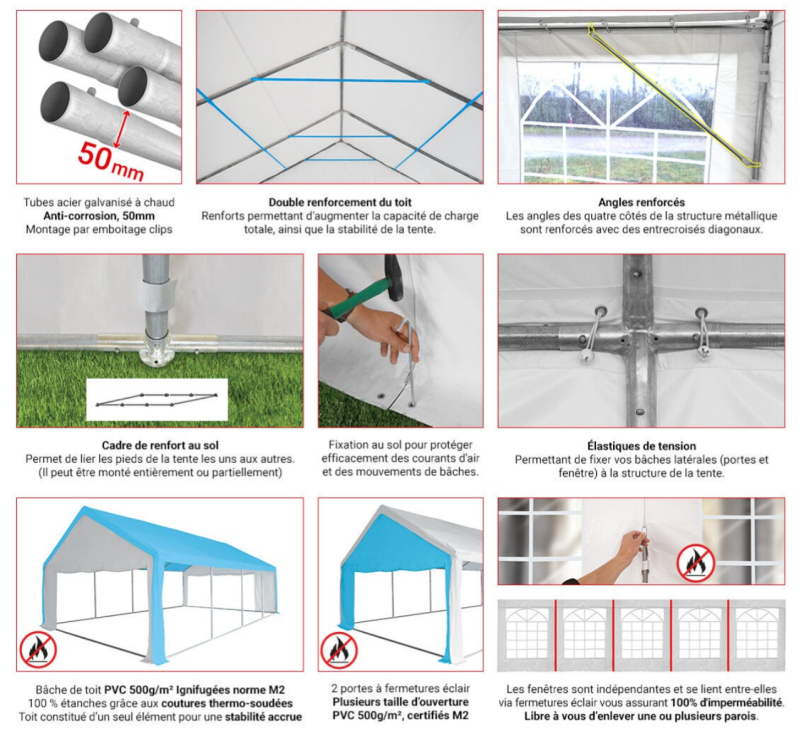 50mm

Tubes acier galvanisé à chaud
Anti-corrosion, 50mm
Montage par emboitage clips

Double renforcement du toit
Renforts permettant d'augmenter la capacité de charge totale, ainsi que la stabilité de la tente.

Angles renforcés
Les angles des quatre côtés de la structure métallique sont renforcés avec des entrecroisés diagonaux.

Cadre de renfort au sol
Permet de lier les pieds de la tente les uns aux autres. (Il peut être monté entièrement ou partiellement)

Fixation au sol pour protéger efficacement des courants d'air et des mouvements de bâches.

Élastiques de tension
Permettant de fixer vos bâches latérales (portes et fenêtre) à la structure de la tente.

Bâche de toit PVC 500g/m² Ignifugées norme M2
100 % étanches grâce aux coutures thermo-soudées
Toit constitué d'un seul élément pour une stabilité accrue

2 portes à fermetures éclair
Plusieurs taille d'ouverture
PVC 500g/m², certifiés M2

Les fenêtres sont indépendantes et se lient entre-elles via fermetures éclair vous assurant 100% d'imperméabilité.
Libre à vous d'enlever une ou plusieurs parois.