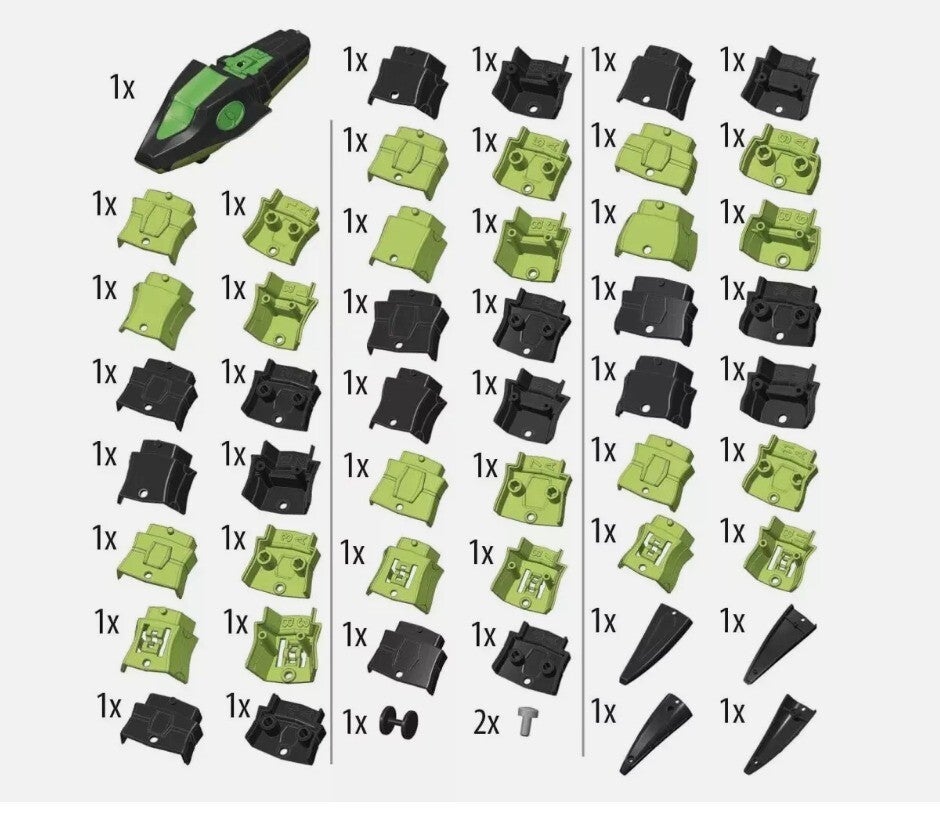 1x

1x 1x
1x 1x
1x 1x
1x 1x
1x 1x
1x 1x
1x 1x

1x 1x
1x 1x
1x 1x
1x 1x
1x 1x
1x 1x
1x 1x
1x 1x
1x 2x

1x 1x
1x 1x
1x 1x
1x 1x
1x 1x
1x 1x
1x 1x
1x 1x
1x 1x