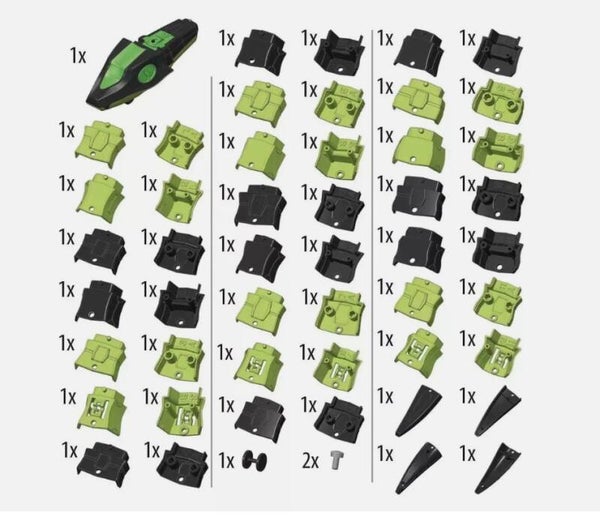 1x

1x 1x
1x 1x
1x 1x
1x 1x
1x 1x
1x 1x
1x 1x

1x 1x
1x 1x
1x 1x
1x 1x
1x 1x
1x 1x
1x 1x
1x 1x
1x 2x

1x 1x
1x 1x
1x 1x
1x 1x
1x 1x
1x 1x
1x 1x
1x 1x
1x 1x