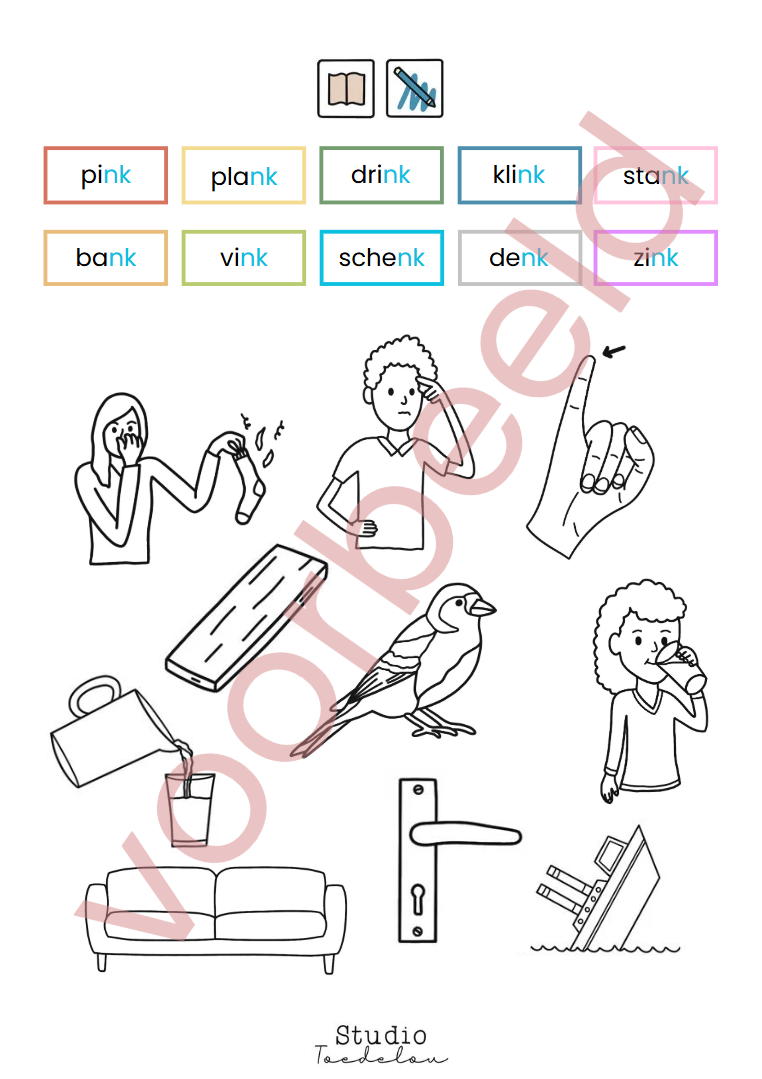 pink plank drink klink stank

bank vink schenk denk zink

voorbeeld

Studio
Toedelou