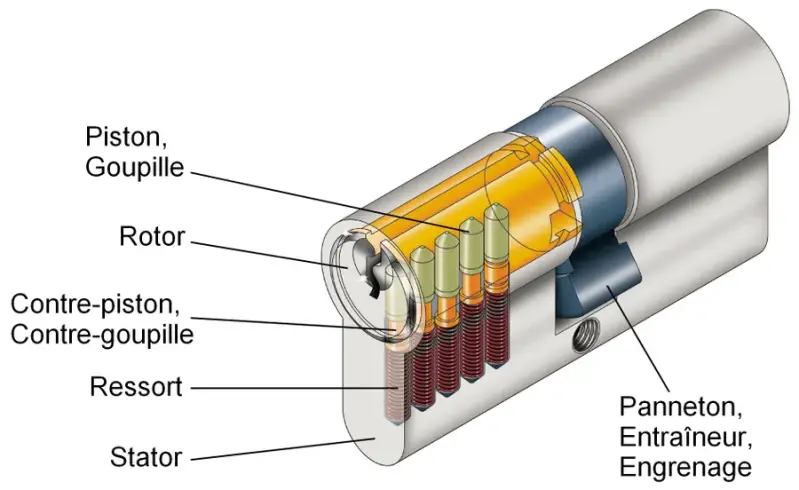 Piston,
Goupille

Rotor

Contre-piston,
Contre-goupille

Ressort

Stator

Panneton,
Entraîneur,
Engrenage