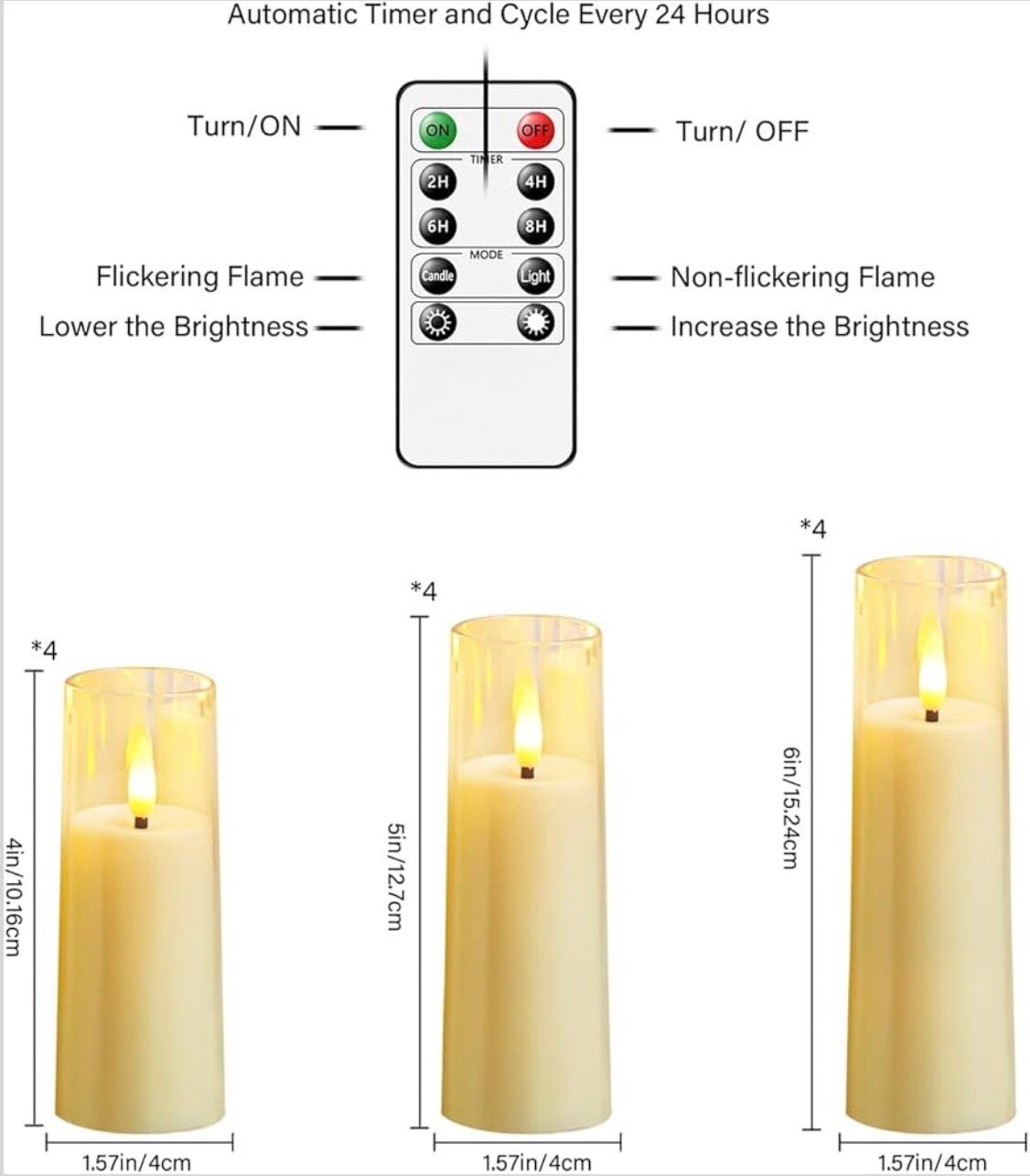 Automatic Timer and Cycle Every 24 Hours

Turn/ON

ON

OFF

Turn/ OFF

TIMER

2H

4H

6H

8H

MODE

Flickering Flame

Candle

Light

Non-flickering Flame

Lower the Brightness

Increase the Brightness

*4

4in/10.16cm

1.57in/4cm

*4

5in/12.7cm

1.57in/4cm

*4

6in/15.24cm

1.57in/4cm