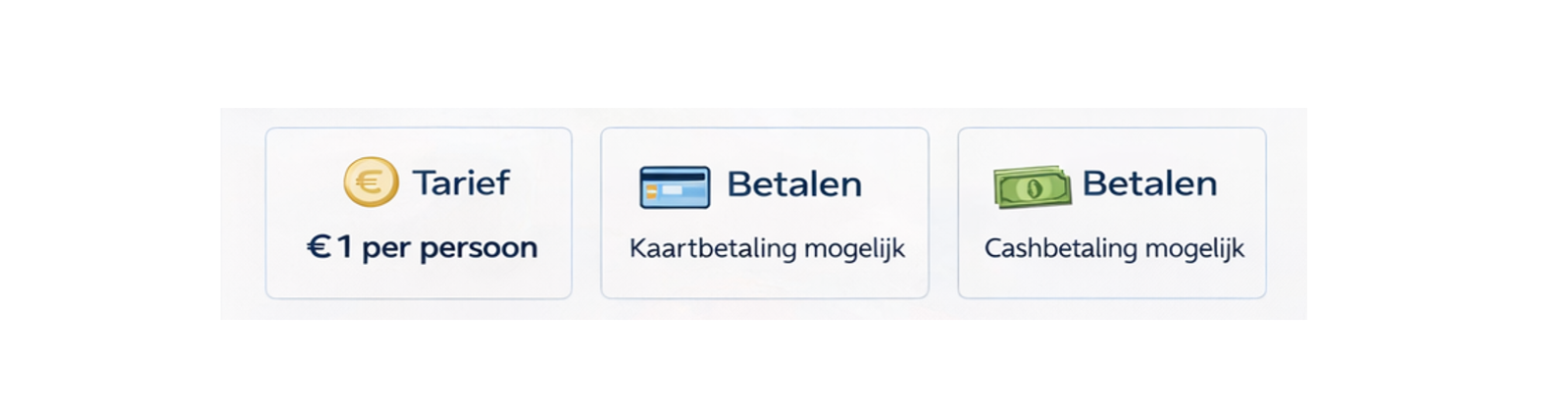 Tarief

€ 1 per persoon

Betalen

Kaartbetaling mogelijk

Betalen

Cashbetaling mogelijk