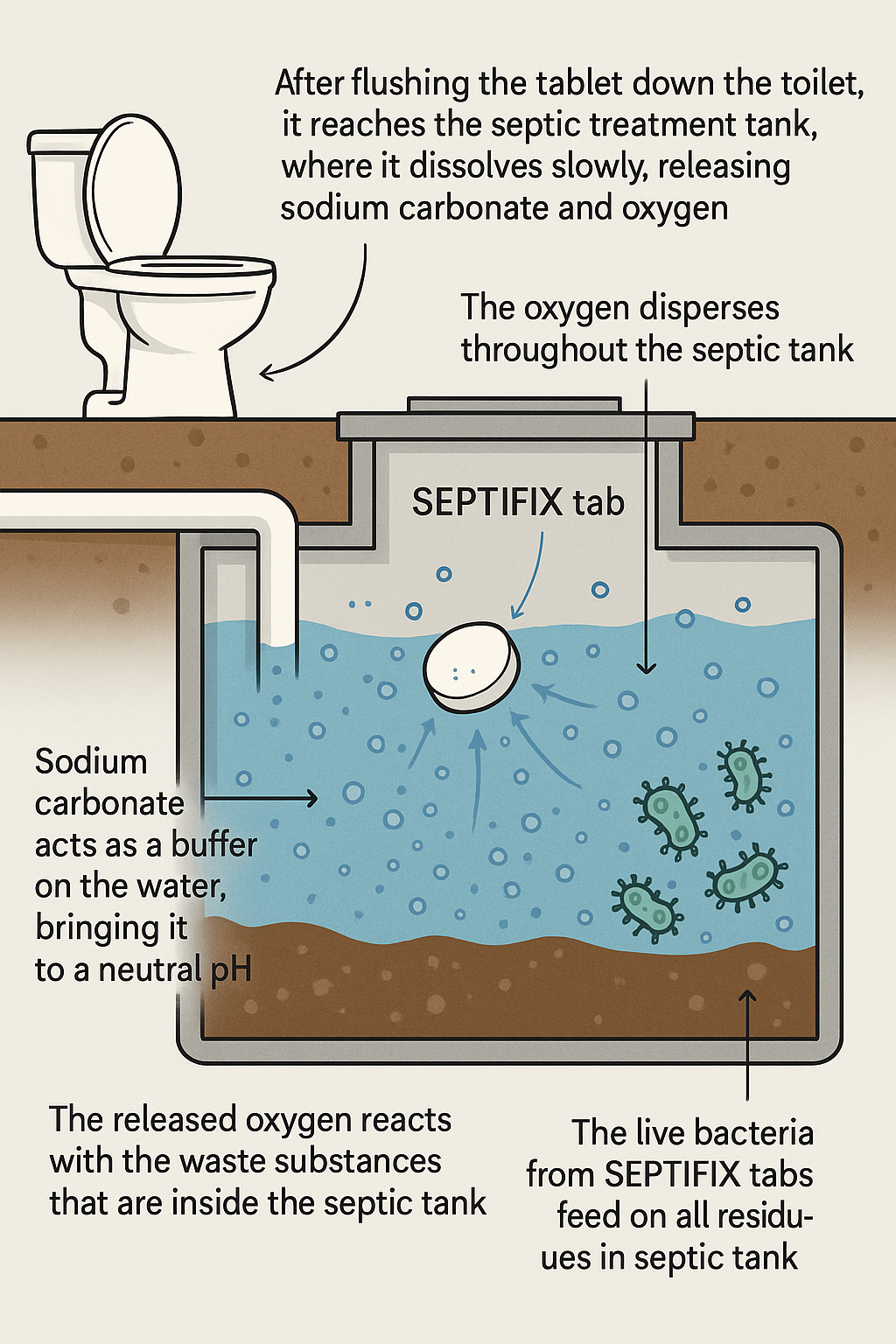 After flushing the tablet down the toilet, it reaches the septic treatment tank, where it dissolves slowly, releasing sodium carbonate and oxygen

The oxygen disperses throughout the septic tank

SEPTIFIX tab

Sodium carbonate acts as a buffer on the water, bringing it to a neutral pH

The released oxygen reacts with the waste substances that are inside the septic tank

The live bacteria from SEPTIFIX tabs feed on all residues in septic tank