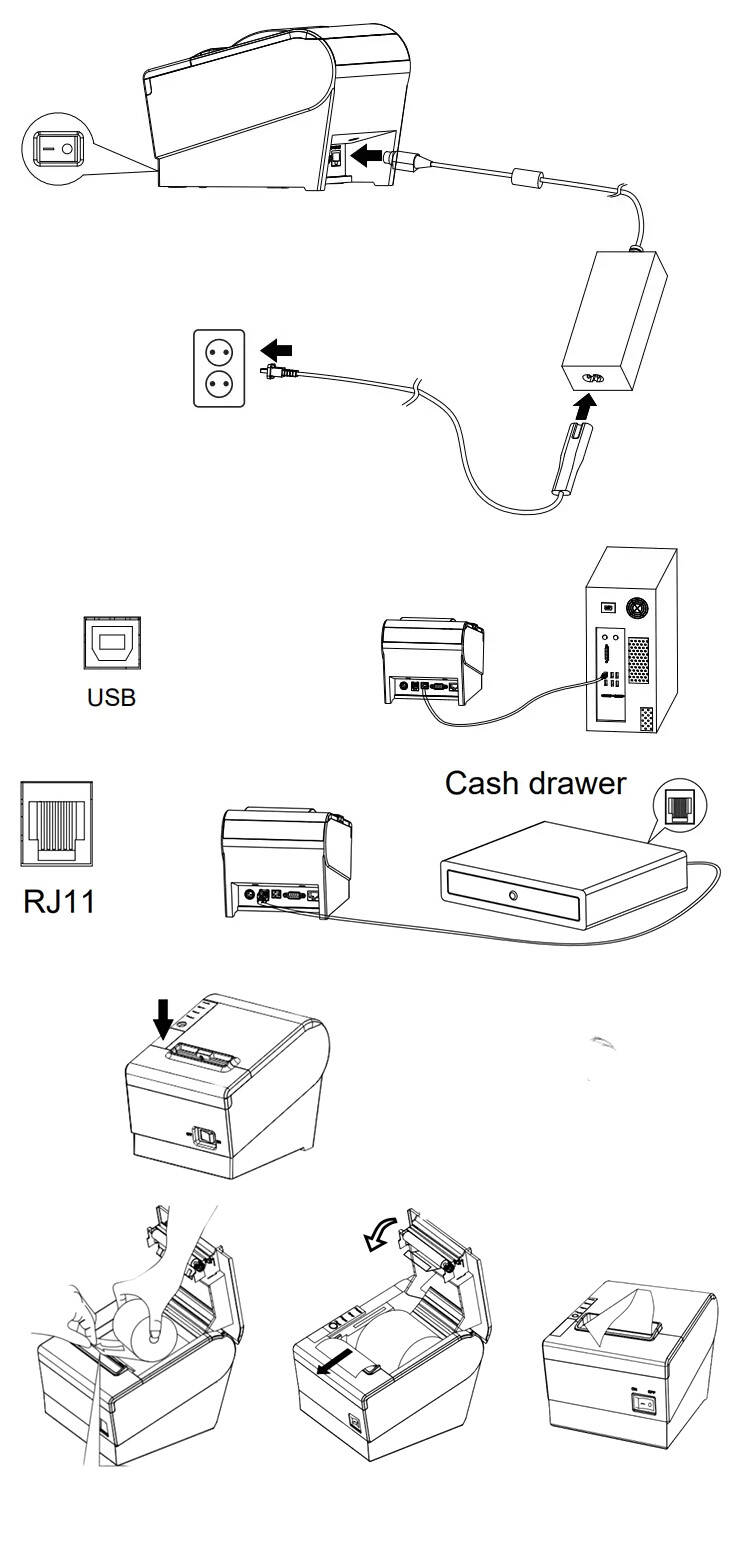 USB

Cash drawer

RJ11