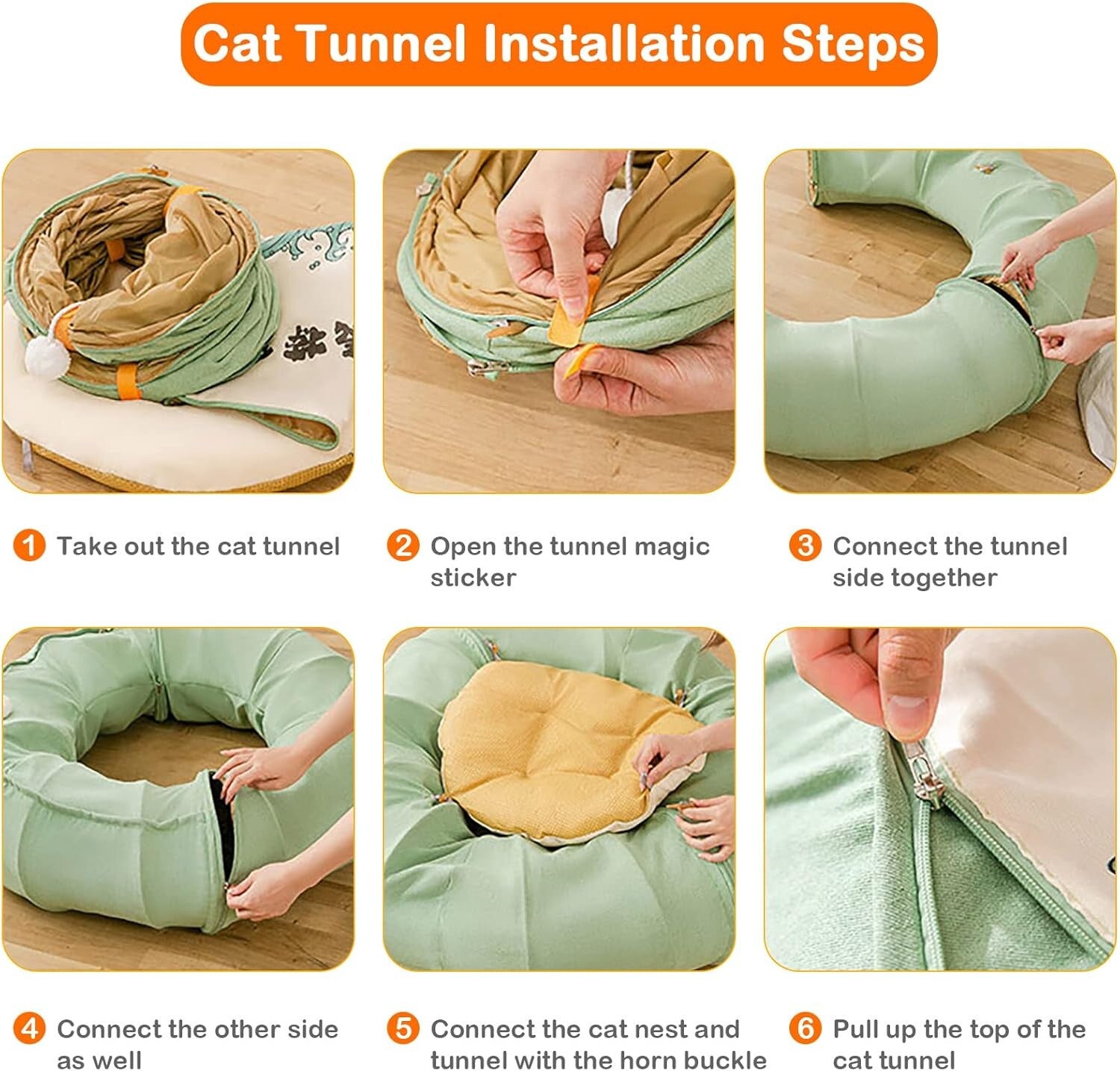 Cat Tunnel Installation Steps

1 Take out the cat tunnel

2 Open the tunnel magic sticker

3 Connect the tunnel side together

4 Connect the other side as well

5 Connect the cat nest and tunnel with the horn buckle

6 Pull up the top of the cat tunnel