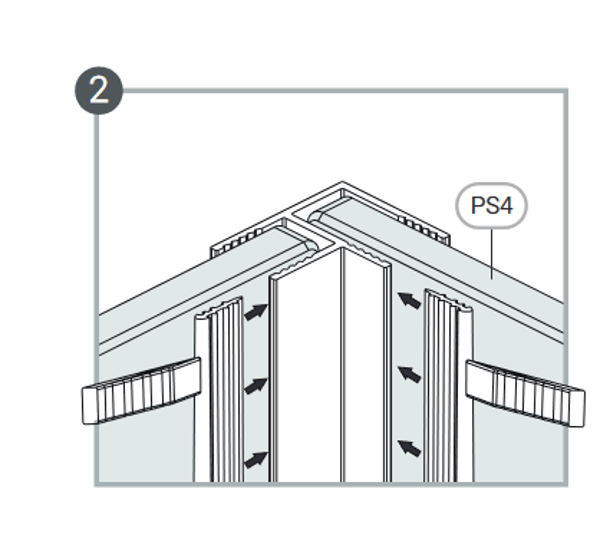 2

PS4