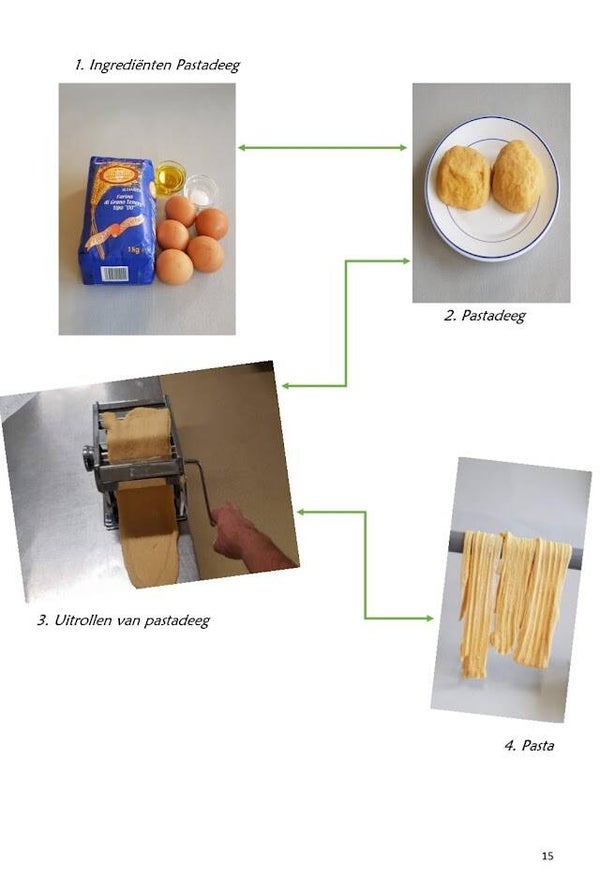 1. Ingrediënten Pastadeeg

Farina di Grano Tenero tipo "00"

1kg

2. Pastadeeg

3. Uitrollen van pastadeeg

4. Pasta

15