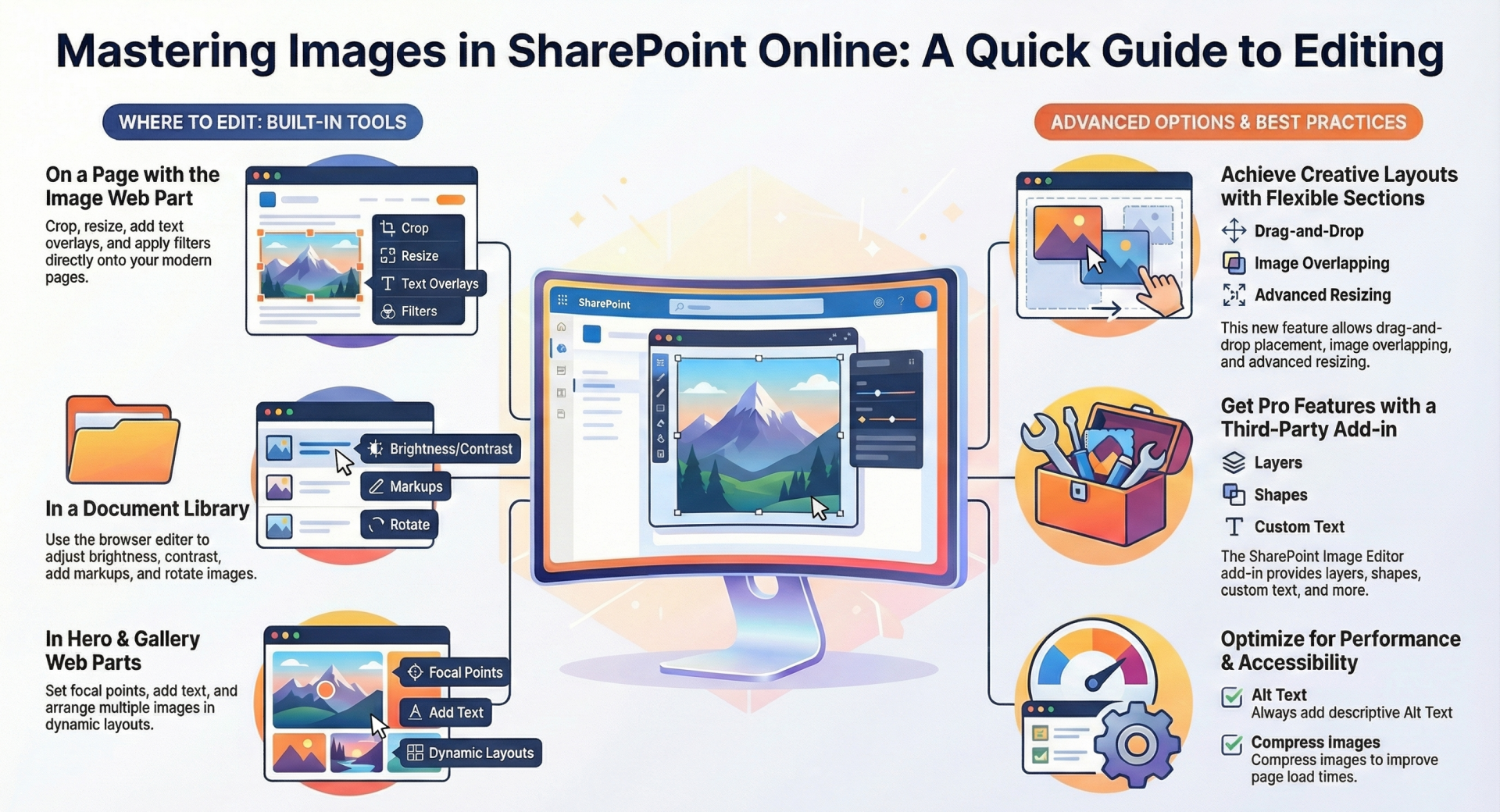 Mastering Images in SharePoint Online: A Quick Guide to Editing

WHERE TO EDIT: BUILT-IN TOOLS

On a Page with the Image Web Part

Crop, resize, add text overlays, and apply filters directly onto your modern pages.

Crop
Resize
Text Overlays
Filters

In a Document Library

Use the browser editer to adjust brightness, contrast, add markups, and rotate images.

Brightness/Contrast
Markups
Rotate

In Hero & Gallery Web Parts

Set focal points, add text, and arrange multiple images in dynamic layouts.

Focal Points
Add Text
Dynamic Layouts

SharePoint

ADVANCED OPTIONS & BEST PRACTICES

Achieve Creative Layouts with Flexible Sections

Drag-and-Drop
Image Overlapping
Advanced Resizing

This new feature allows drag-and-drop placement, image overlapping, and advanced resizing.

Get Pro Features with a Third-Party Add-in

Layers
Shapes
Custom Text

The SharePoint Image Editor add-in provides layers, shapes, custom text, and more.

Optimize for Performance & Accessibility

Alt Text
Always add descriptive Alt Text

Compress images
Compress images to improve page load times.