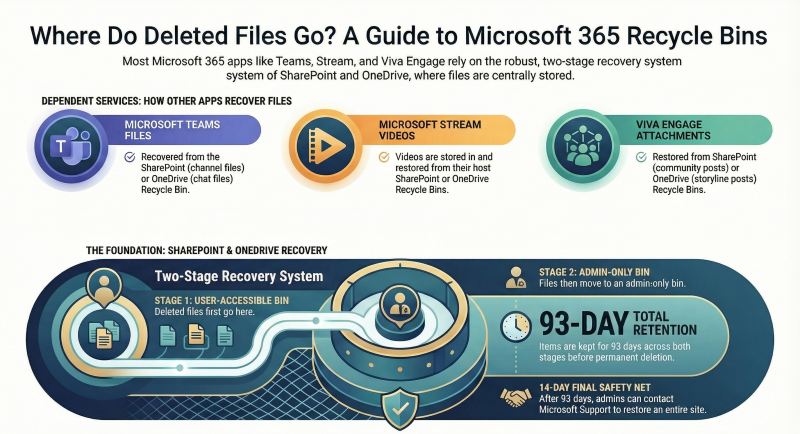 Where Do Deleted Files Go? A Guide to Microsoft 365 Recycle Bins

Most Microsoft 365 apps like Teams, Stream, and Viva Engage rely on the robust, two-stage recovery system system of SharePoint and OneDrive, where files are centrally stored.

DEPENDENT SERVICES: HOW OTHER APPS RECOVER FILES

MICROSOFT TEAMS FILES

Recovered from the SharePoint (channel files) or OneDrive (chat files) Recycle Bin.

MICROSOFT STREAM VIDEOS

Videos are stored in and restored from their host SharePoint or OneDrive Recycle Bins.

VIVA ENGAGE ATTACHMENTS

Restored from SharePoint (community posts) or OneDrive (storyline posts) Recycle Bins.

THE FOUNDATION: SHAREPOINT & ONEDRIVE RECOVERY

Two-Stage Recovery System

STAGE 1: USER-ACCESSIBLE BIN
Deleted files first go here.

STAGE 2: ADMIN-ONLY BIN
Files then move to an admin-only bin.

93-DAY TOTAL RETENTION
Items are kept for 93 days across both stages before permanent deletion.

14-DAY FINAL SAFETY NET
After 93 days, admins can contact Microsoft Support to restore an entire site.