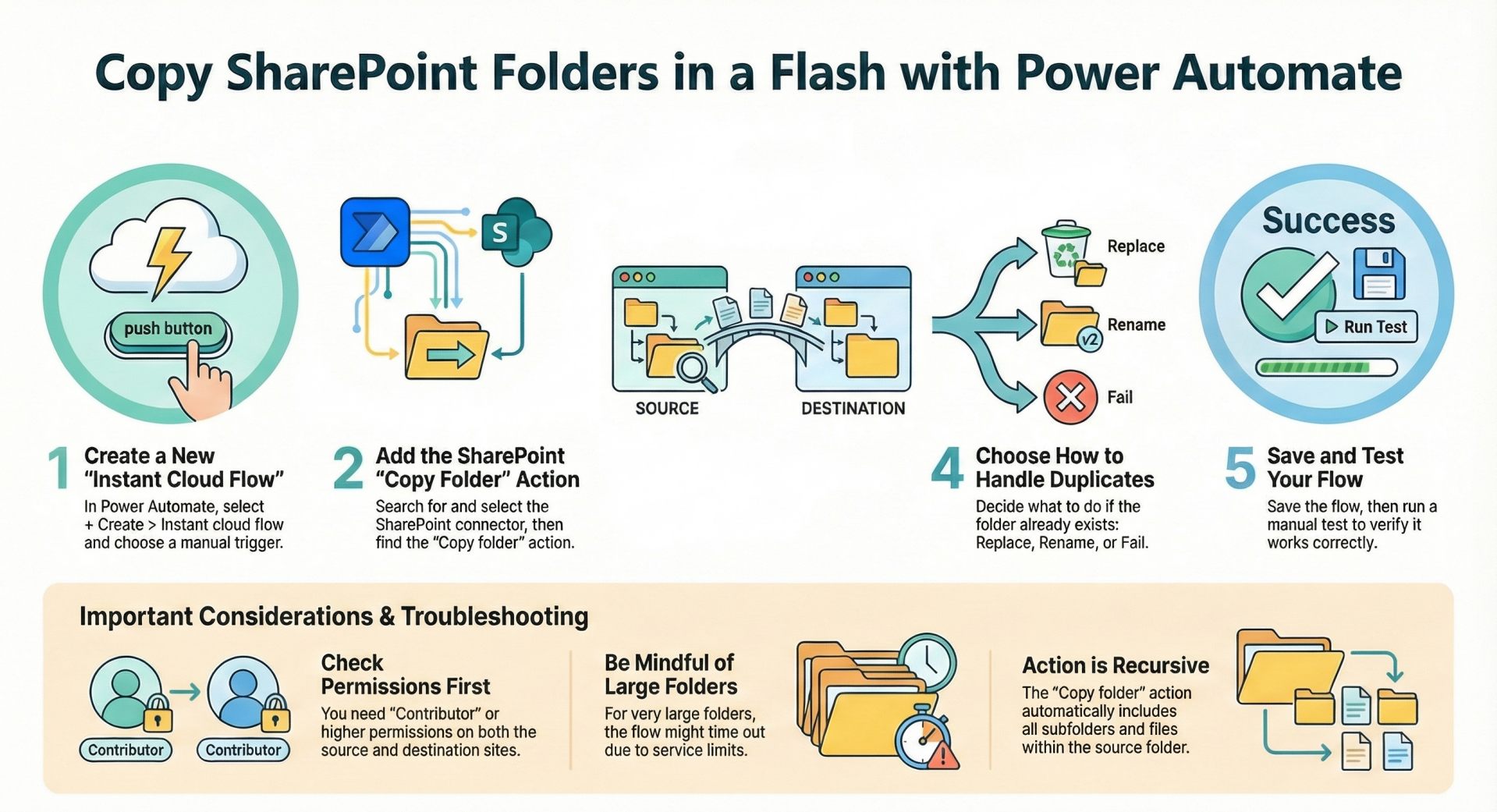 Copy SharePoint Folders in a Flash with Power Automate

push button

S

SOURCE

DESTINATION

Replace

Rename

v2

Fail

Success

Run Test

1 Create a New "Instant Cloud Flow"
In Power Automate, select + Create > Instant cloud flow and choose a manual trigger.

2 Add the SharePoint "Copy Folder" Action
Search for and select the SharePoint connector, then find the "Copy folder" action.

4 Choose How to Handle Duplicates
Decide what to do if the folder already exists: Replace, Rename, or Fail.

5 Save and Test Your Flow
Save the flow, then run a manual test to verify it works correctly.

Important Considerations & Troubleshooting

Contributor

Contributor

Check Permissions First
You need "Contributor" or higher permissions on both the source and destination sites.

Be Mindful of Large Folders
For very large folders, the flow might time out due to service limits.

Action is Recursive
The "Copy folder" action automatically includes all subfolders and files within the source folder.