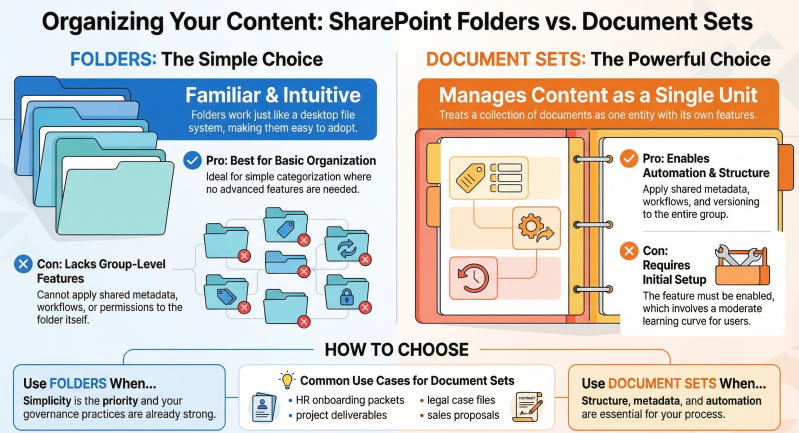 Organizing Your Content: SharePoint Folders vs. Document Sets

FOLDERS: The Simple Choice

Familiar & Intuitive
Folders work just like a desktop file system, making them easy to adopt.

Pro: Best for Basic Organization
Ideal for simple categorization where no advanced features are needed.

Con: Lacks Group-Level Features
Cannot apply shared metadata, workflows, or permissions to the folder itself.

DOCUMENT SETS: The Powerful Choice

Manages Content as a Single Unit
Treats a collection of documents as one entity with its own features.

Pro: Enables Automation & Structure
Apply shared metadata, workflows, and versioning to the entire group.

Con: Requires Initial Setup
The feature must be enabled, which involves a moderate learning curve for users.

HOW TO CHOOSE

Use FOLDERS When...
Simplicity is the priority and your governance practices are already strong.

Common Use Cases for Document Sets
• HR onboarding packets
• project deliverables
• legal case files
• sales proposals

CONTRACT

Use DOCUMENT SETS When...
Structure, metadata, and automation are essential for your process.