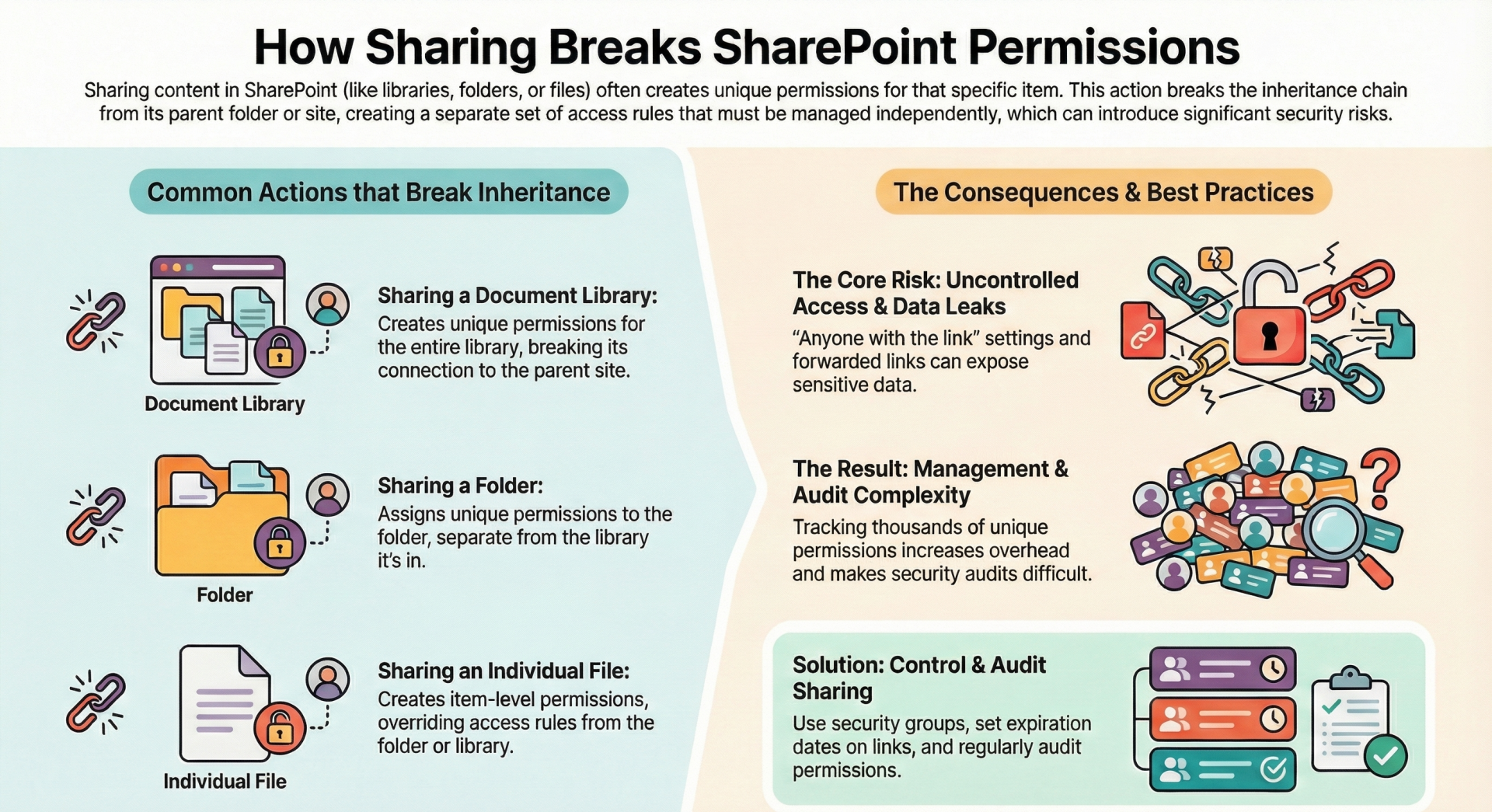 How Sharing Breaks SharePoint Permissions

Sharing content in SharePoint (like libraries, folders, or files) often creates unique permissions for that specific item. This action breaks the inheritance chain from its parent folder or site, creating a separate set of access rules that must be managed independently, which can introduce significant security risks.

Common Actions that Break Inheritance

Document Library

Sharing a Document Library:
Creates unique permissions for the entire library, breaking its connection to the parent site.

Folder

Sharing a Folder:
Assigns unique permissions to the folder, separate from the library it's in.

Individual File

Sharing an Individual File:
Creates item-level permissions, overriding access rules from the folder or library.

The Consequences & Best Practices

The Core Risk: Uncontrolled Access & Data Leaks
"Anyone with the link" settings and forwarded links can expose sensitive data.

The Result: Management & Audit Complexity
Tracking thousands of unique permissions increases overhead and makes security audits difficult.

Solution: Control & Audit Sharing
Use security groups, set expiration dates on links, and regularly audit permissions.