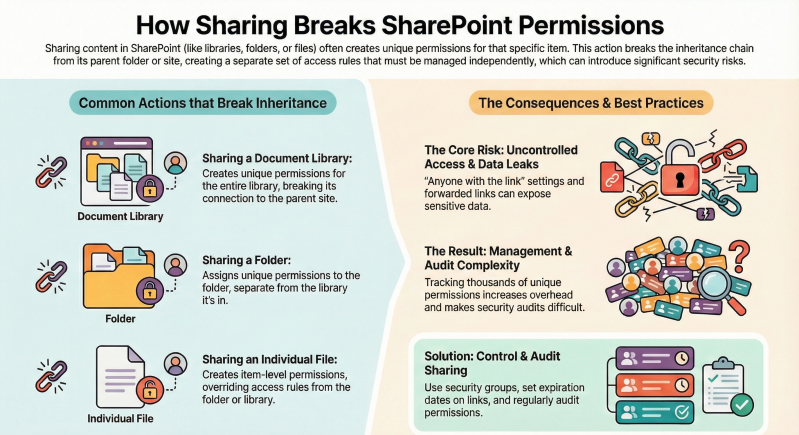 How Sharing Breaks SharePoint Permissions

Sharing content in SharePoint (like libraries, folders, or files) often creates unique permissions for that specific item. This action breaks the inheritance chain from its parent folder or site, creating a separate set of access rules that must be managed independently, which can introduce significant security risks.

Common Actions that Break Inheritance

Document Library

Sharing a Document Library: Creates unique permissions for the entire library, breaking its connection to the parent site.

Folder

Sharing a Folder: Assigns unique permissions to the folder, separate from the library it's in.

Individual File

Sharing an Individual File: Creates item-level permissions, overriding access rules from the folder or library.

The Consequences & Best Practices

The Core Risk: Uncontrolled Access & Data Leaks
"Anyone with the link" settings and forwarded links can expose sensitive data.

The Result: Management & Audit Complexity
Tracking thousands of unique permissions increases overhead and makes security audits difficult.

Solution: Control & Audit Sharing
Use security groups, set expiration dates on links, and regularly audit permissions.