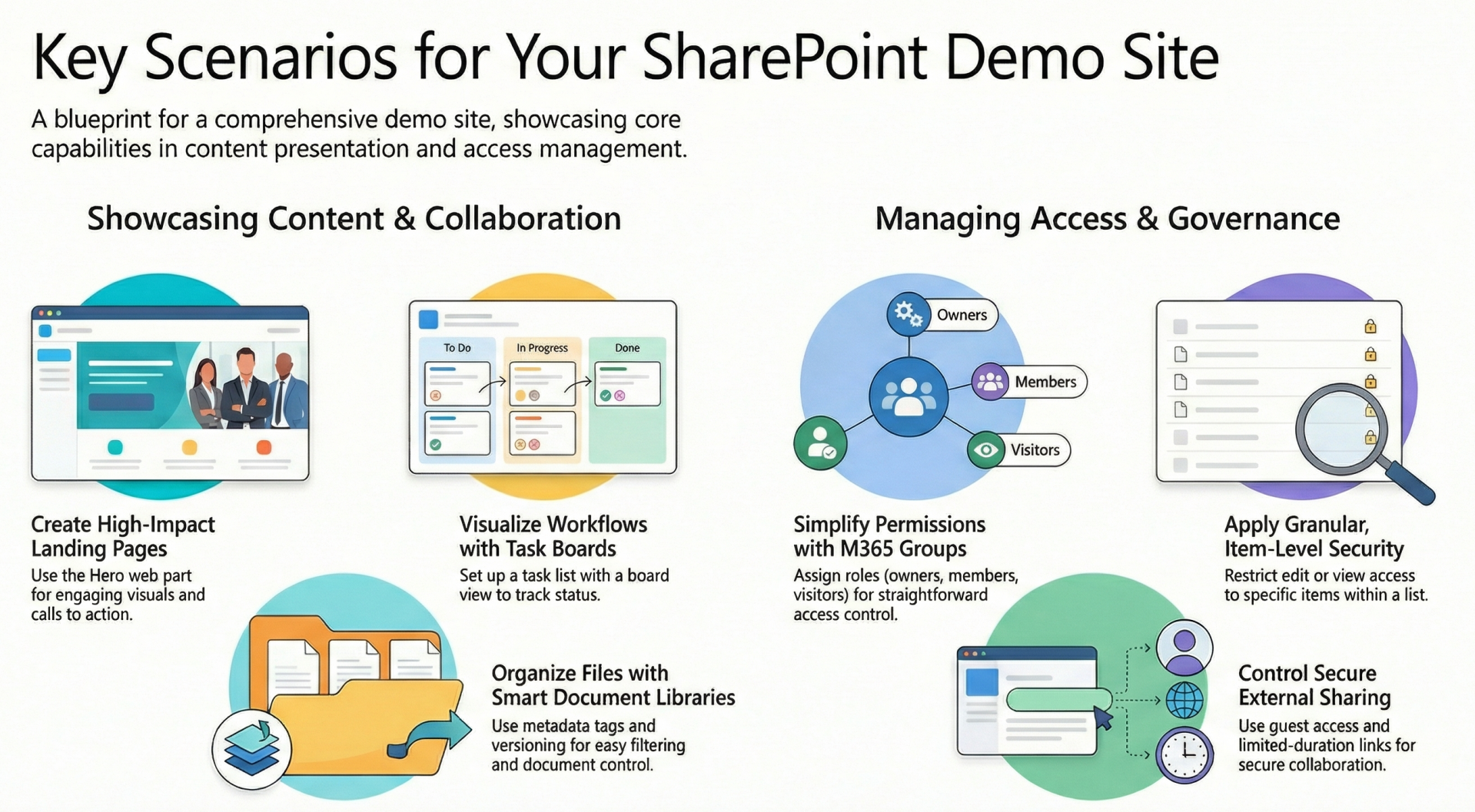 Key Scenarios for Your SharePoint Demo Site

A blueprint for a comprehensive demo site, showcasing core capabilities in content presentation and access management.

Showcasing Content & Collaboration

To Do

In Progress

Done

Create High-Impact Landing Pages

Use the Hero web part for engaging visuals and calls to action.

Visualize Workflows with Task Boards

Set up a task list with a board view to track status.

Organize Files with Smart Document Libraries

Use metadata tags and versioning for easy filtering and document control.

Managing Access & Governance

Owners

Members

Visitors

Simplify Permissions with M365 Groups

Assign roles (owners, members, visitors) for straightforward access control.

Apply Granular, Item-Level Security

Restrict edit or view access to specific items within a list.

Control Secure External Sharing

Use guest access and limited-duration links for secure collaboration.