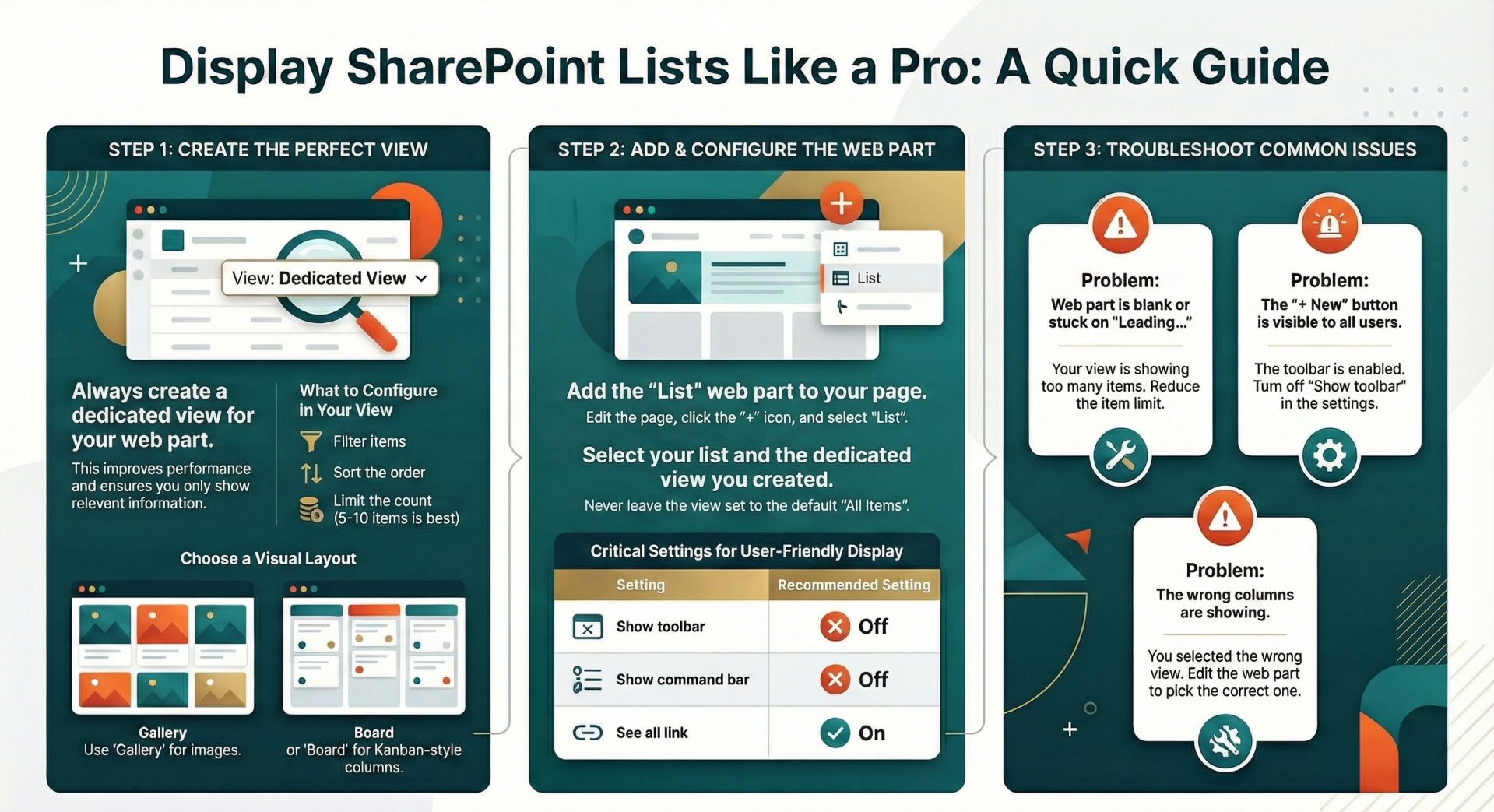 Display SharePoint Lists Like a Pro: A Quick Guide

STEP 1: CREATE THE PERFECT VIEW

View: Dedicated View

Always create a dedicated view for your web part.

This improves performance and ensures you only show relevent information.

What to Configure in Your View

Filter items

Sort the order

Limit the count (5-10 items is best)

Choose a Visual Layout

Gallery
Use 'Gallery' for images.

Board
or 'Board' for Kanban-style columns.

STEP 2: ADD & CONFIGURE THE WEB PART

List

Add the "List" web part to your page.
Edit the page, click the "+" icon, and select "List".

Select your list and the dedicated view you created.
Never leave the view set to the default "All Items".

Critical Settings for User-Friendly Display

| Setting | Recommended Setting |
|---|---|
| Show toolbar | Off |
| Show command bar | Off |
| See all link | On |

STEP 3: TROUBLESHOOT COMMON ISSUES

Problem:
Web part is blank or stuck on "Leading..."

Your view is showing too many items. Reduce the item limit.

Problem:
The "+ New" button is visible to all users.

The toolbar is enabled. Turn off "Show toolbar" in the settings.

Problem:
The wrong columns are showing.

You selected the wrong view. Edit the web part to pick the correct one.