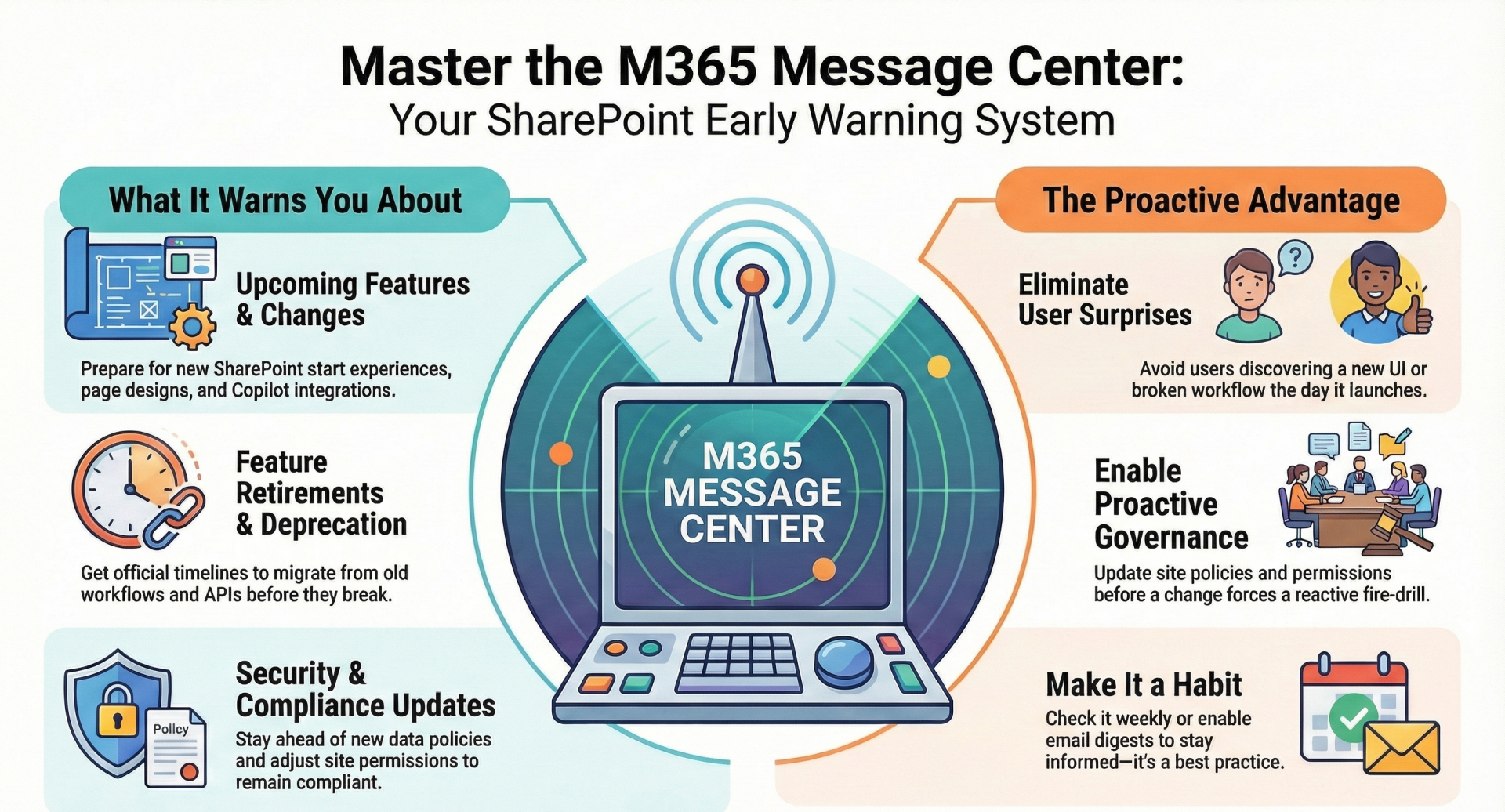 Master the M365 Message Center:
Your SharePoint Early Warning System

What It Warns You About

Upcoming Features & Changes

Prepare for new SharePoint start experiences, page designs, and Copilot integrations.

Feature Retirements & Deprecation

Get official timelines to migrate from old workflows and APIs before they break.

Security & Compliance Updates

Policy

Stay ahead of new data policies and adjust site permissions to remain compliant.

M365 MESSAGE CENTER

The Proactive Advantage

Eliminate User Surprises

Avoid users discovering a new UI or broken workflow the day it launches.

Enable Proactive Governance

Update site policies and permissions before a change forces a reactive fire-drill.

Make It a Habit

Check it weekly or enable email digests to stay informed—it's a best practice.