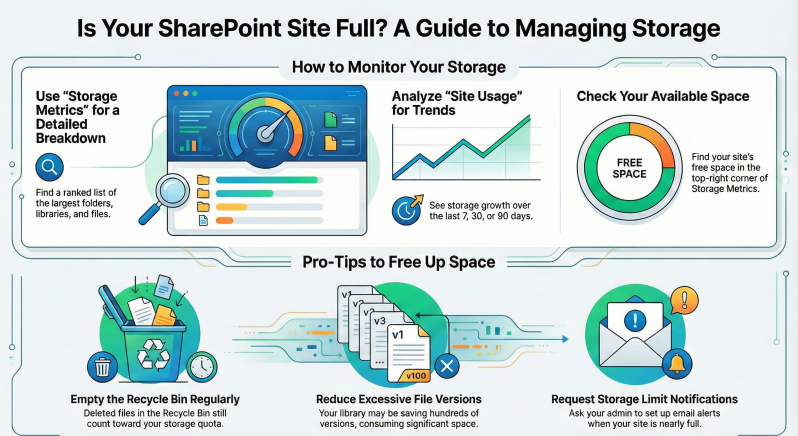 Is Your SharePoint Site Full? A Guide to Managing Storage

How to Monitor Your Storage

Use "Storage Metrics" for a Detailed Breakdown

Find a ranked list of the largest folders, libraries, and files.

Analyze "Site Usage" for Trends

See storage growth over the last 7, 30, or 90 days.

Check Your Available Space

FREE SPACE

Find your site's free space in the top-right corner of Storage Metrics.

Pro-Tips to Free Up Space

v1
v3
v3
v1
v100

Empty the Recycle Bin Regularly
Deleted files in the Recycle Bin still count toward your storage quota.

Reduce Excessive File Versions
Your library may be saving hundreds of versions, consuming significant space.

Request Storage Limit Notifications
Ask your admin to set up email alerts when your site is nearly full.