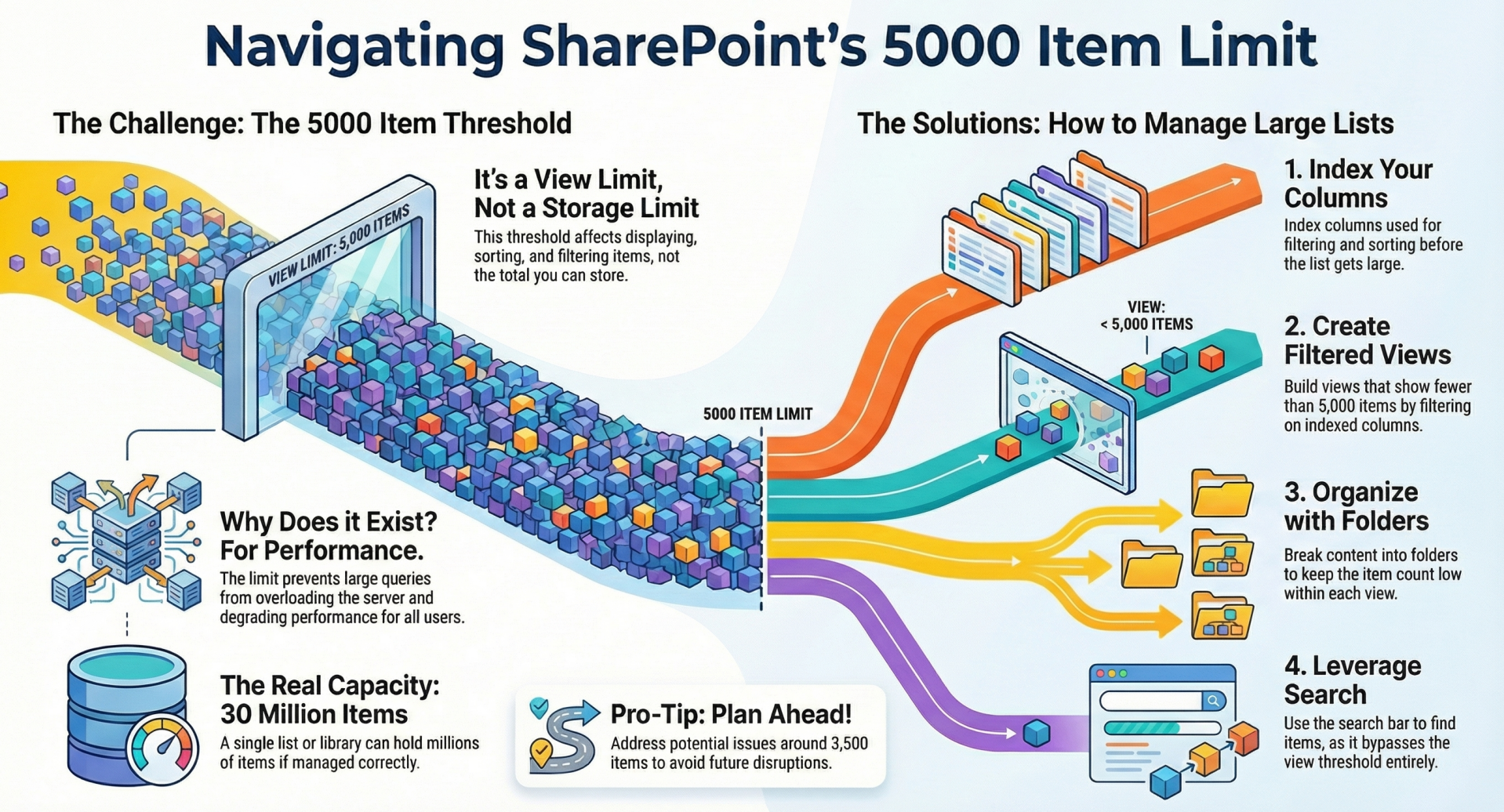 Navigating SharePoint's 5000 Item Limit

The Challenge: The 5000 Item Threshold

VIEW LIMIT: 5,000 ITEMS

It's a View Limit, Not a Storage Limit

This threshold affects displaying, sorting, and filtering items, not the total you can store.

5000 ITEM LIMIT

Why Does it Exist? For Performance.

The limit prevents large queries from overloading the server and degrading performance for all users.

The Real Capacity: 30 Million Items

A single list or library can hold millions of items if managed correctly.

Pro-Tip: Plan Ahead!

Address potential issues around 3,500 items to avoid future disruptions.

The Solutions: How to Manage Large Lists

1. Index Your Columns

Index columns used for filtering and sorting before the list gets large.

VIEW: < 5,000 ITEMS

2. Create Filtered Views

Build views that show fewer than 5,000 items by filtering on indexed columns.

3. Organize with Folders

Break content into folders to keep the item count low within each view.

4. Leverage Search

Use the search bar to find items, as it bypasses the view threshold entirely.