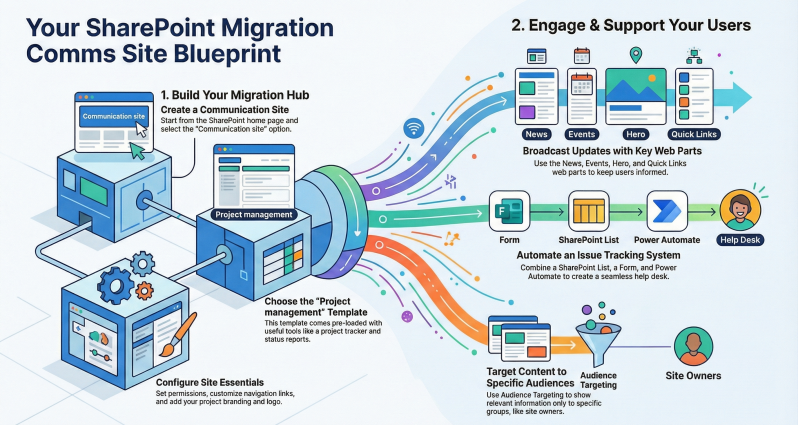 Your SharePoint Migration Comms Site Blueprint

1. Build Your Migration Hub

Communication site

Create a Communication Site
Start from the SharePoint home page and select the "Communication site" option.

Project management

Choose the "Project management" Template
This template comes pre-loaded with useful tools like a project tracker and status reports.

Configure Site Essentials
Set permissions, customize navigation links, and add your project branding and logo.

2. Engage & Support Your Users

News
Events
Hero
Quick Links

Broadcast Updates with Key Web Parts
Use the News, Events, Hero, and Quick Links web parts to keep users informed.

Form
SharePoint List
Power Automate
Help Desk

Automate an Issue Tracking System
Combine a SharePoint List, a Form, and Power Automate to create a seamless help desk.

Target Content to Specific Audiences
Use Audience Targeting to show relevant information only to specific groups, like site owners.

Audience Targeting

Site Owners